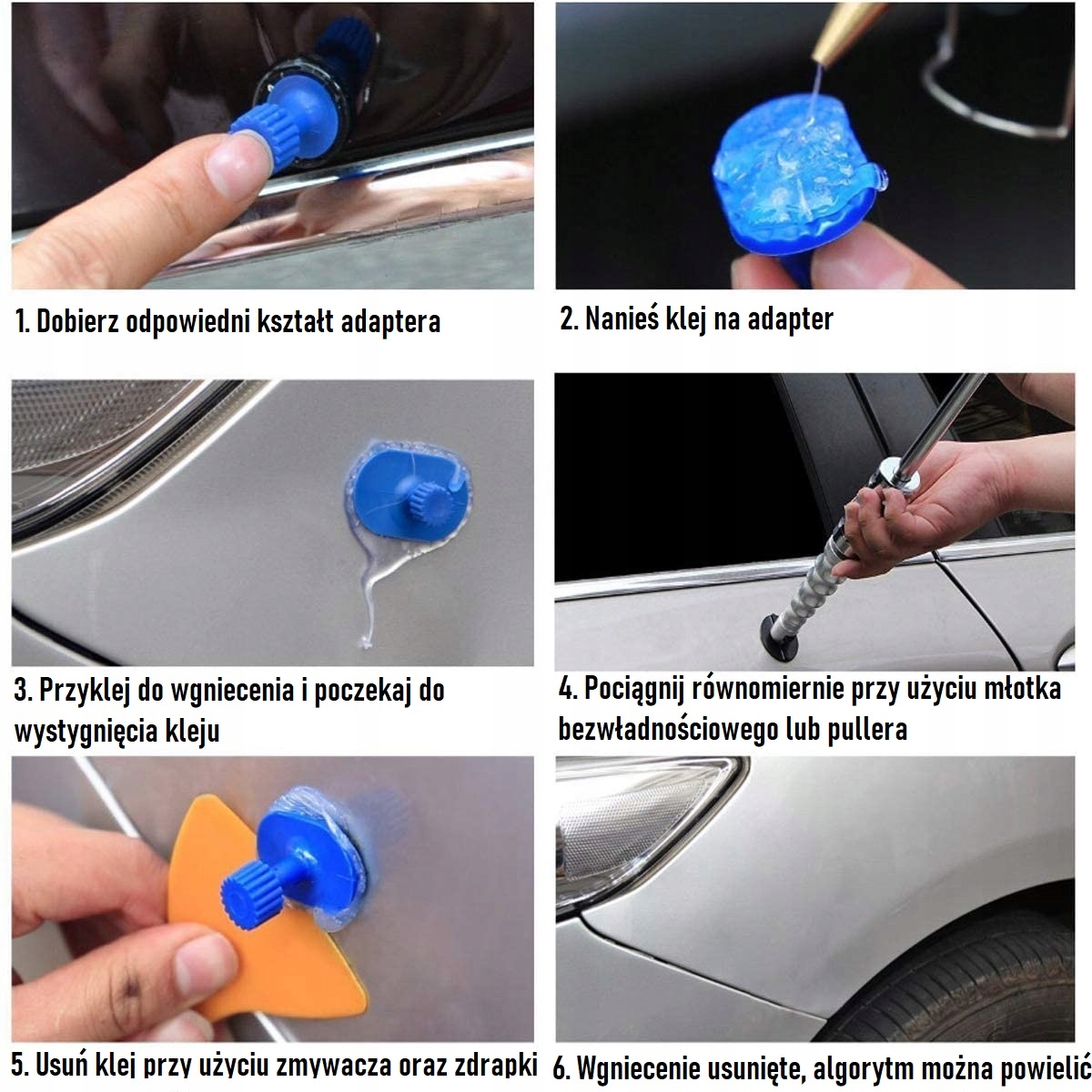 1. Dobierz odpowiedni kształt adaptera

2. Nanieś klej na adapter

3. Przyklej do wgniecenia i poczekaj do wystygnięcia kleju

4. Pociągnij równomiernie przy użyciu młotka bezwładnościowego lub pullera

5. Usuń klej przy użyciu zmywacza oraz zdrapki

6. Wgniecenie usunięte, algorytm można powielić