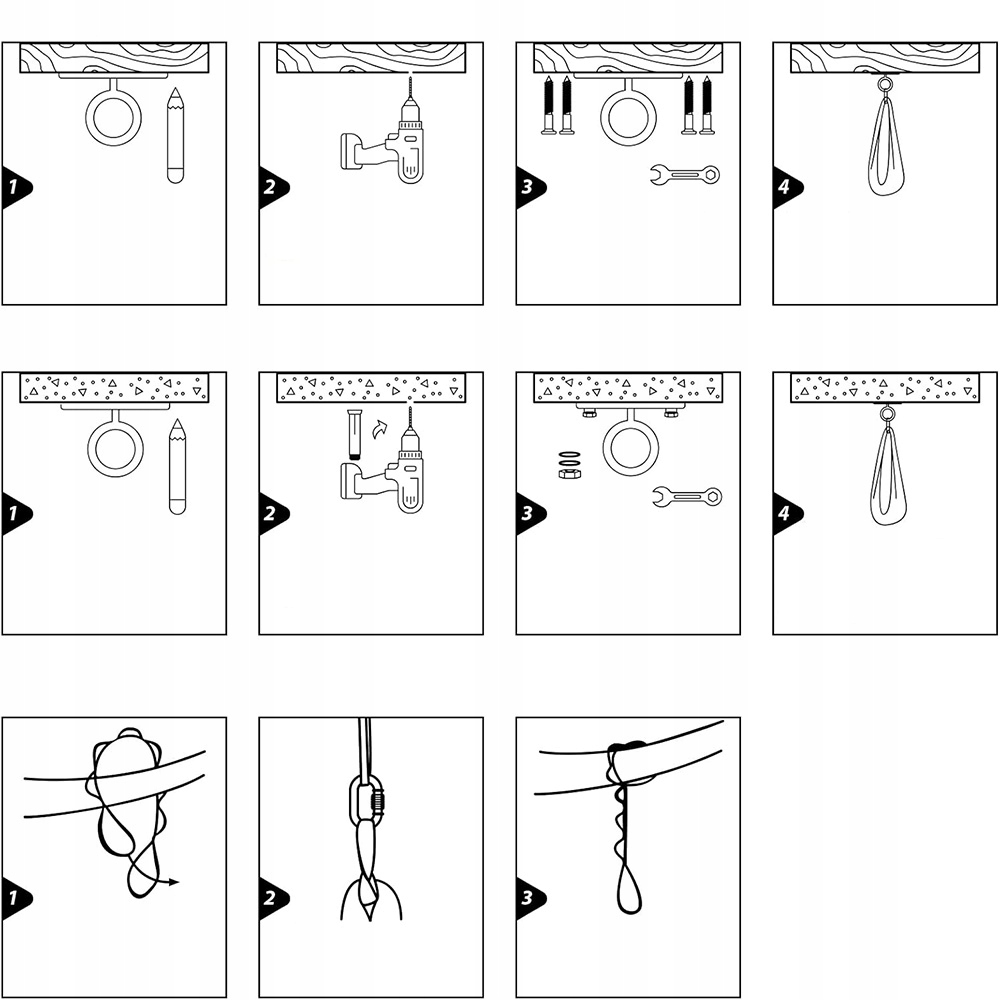 1

2

3

4

1

2

3

4

1

2

3