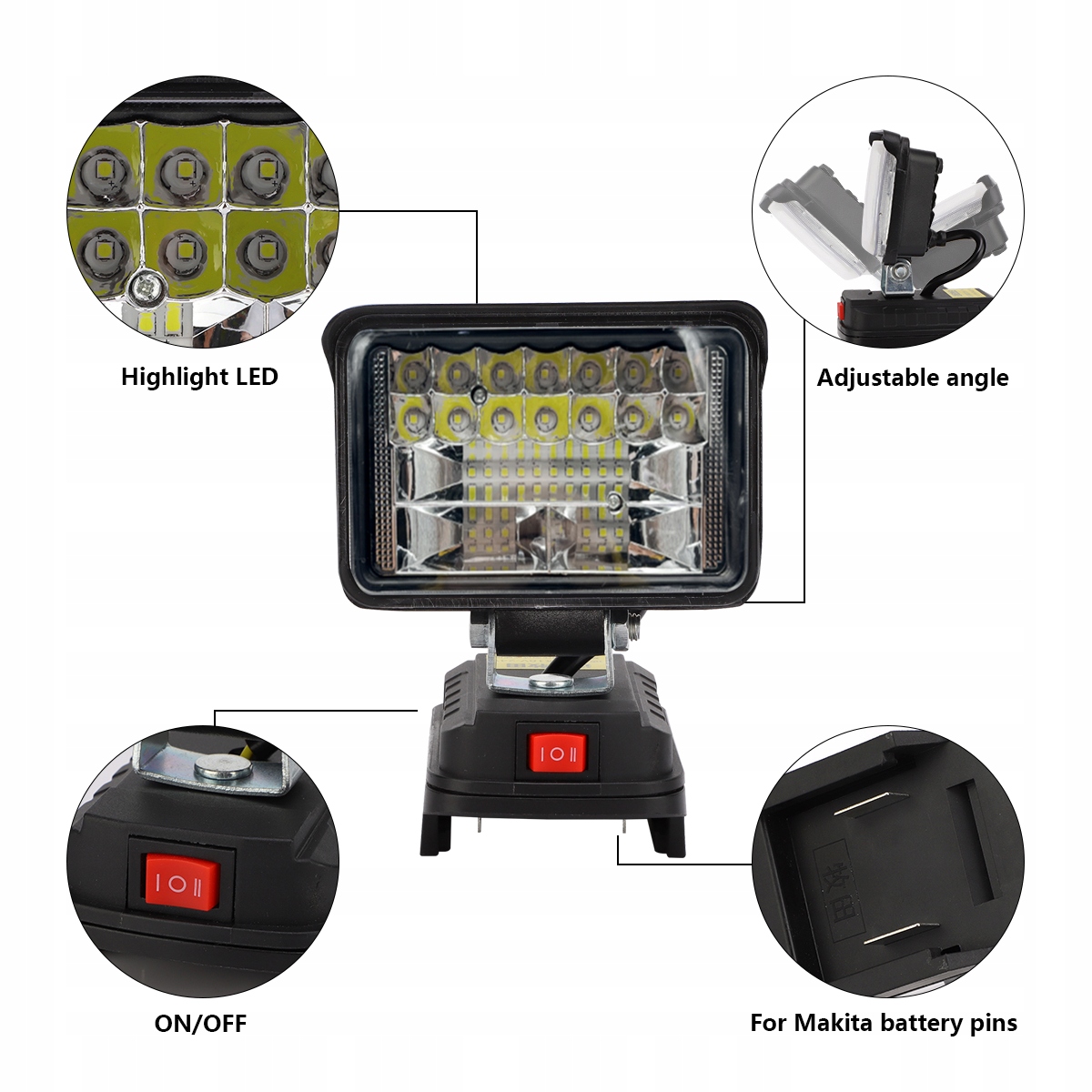 Highlight LED

Adjustable angle

ON/OFF

For Makita battery pins