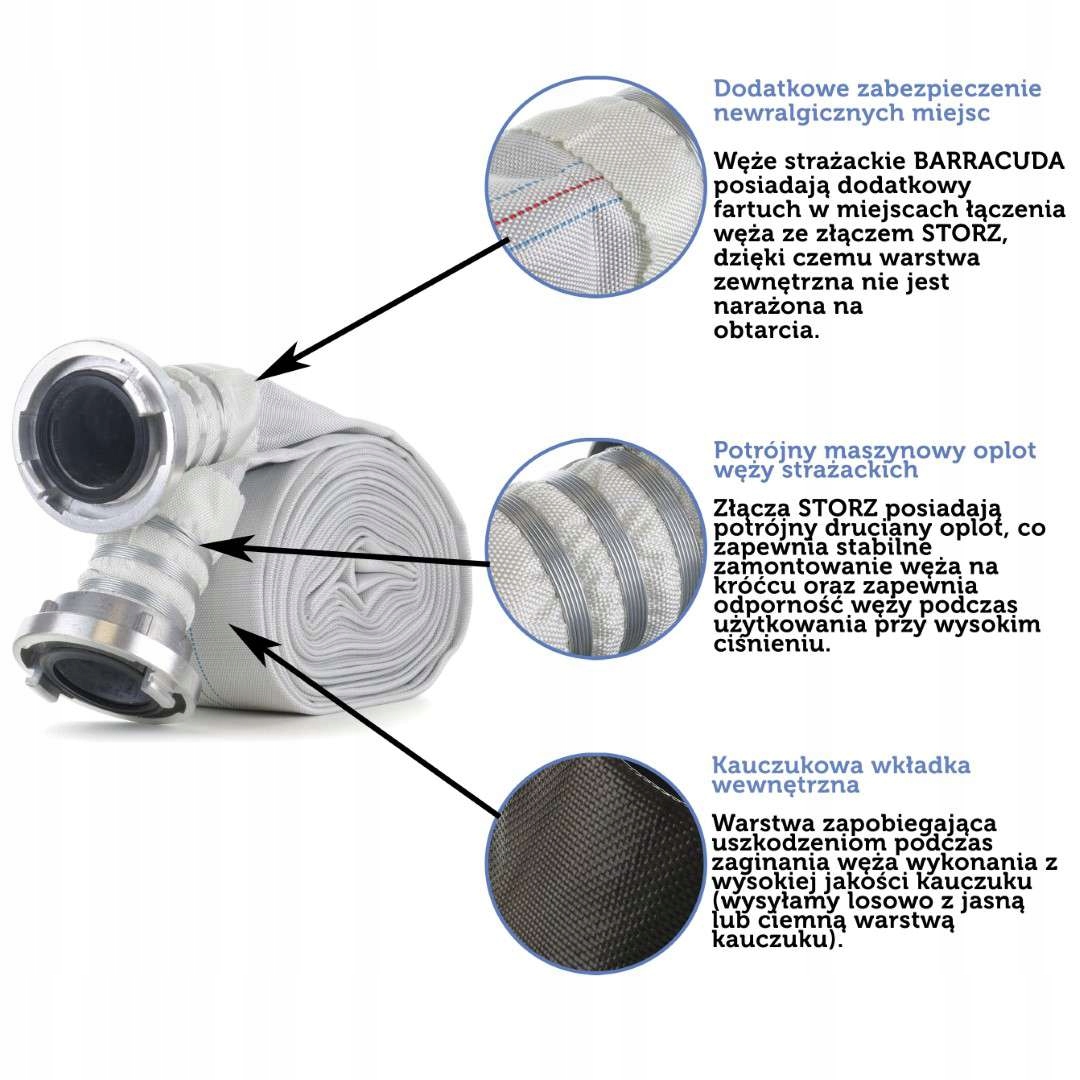 Dodatkowe zabezpieczenie newralgicznych miejsc

Węże strażackie BARRACUDA posiadają dodatkowy fartuch w miejscach łączenia węża ze złączem STORZ, dzięki czemu warstwa zewnętrzna nie jest narażona na obtarcia.

Potrójny maszynowy oplot węży strażackich

Złącza STORZ posiadają potrójny druciany oplot, co zapewnia stabilne zamontowanie węża na króćcu oraz zapewnia odporność węży podczas użytkowania przy wysokim ciśnieniu.

Kauczukowa wkładka wewnętrzna

Warstwa zapobiegająca uszkodzeniom podczas zaginania węża wykonania z wysokiej jakości kauczuku (wysyłamy losowo z jasną lub ciemną warstwą kauczuku).