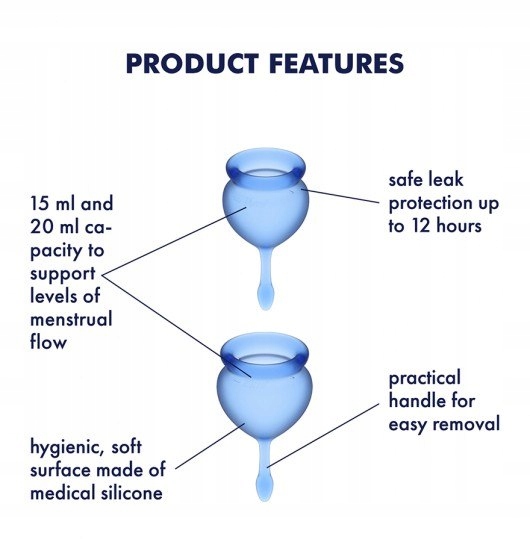 PRODUCT FEATURES

15 ml and 20 ml capacity to support levels of menstrual flow

safe leak protection up to 12 hours

practical handle for easy removal

hygienic, soft surface made of medical silicone