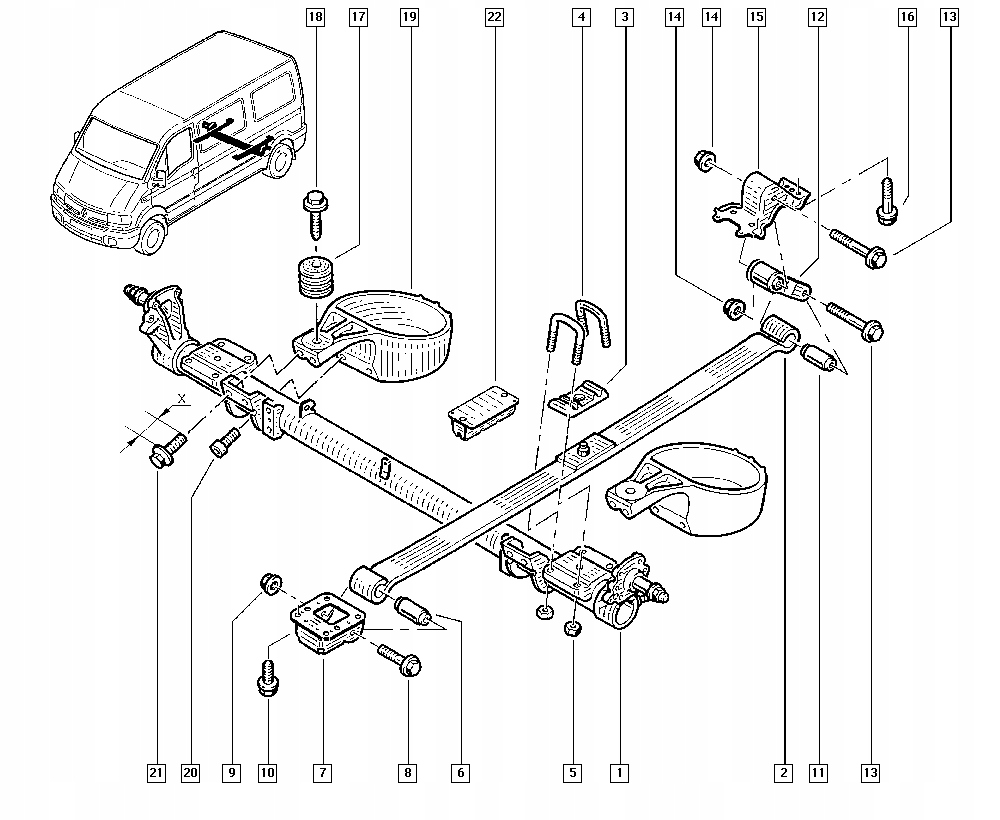 18
17
19
22
4
3
14
14
15
12
16
13

X

21
20
9
10
7
8
6
5
1
2
11
13