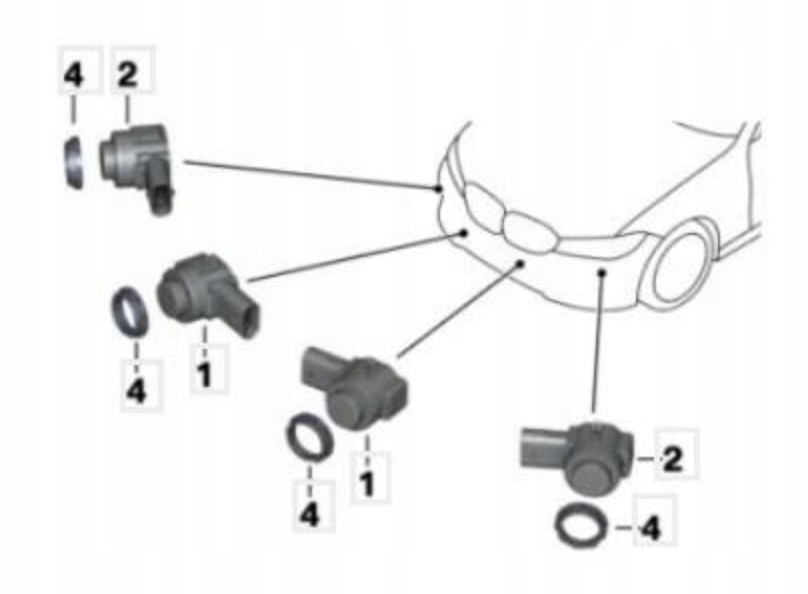 4 2

4 1

4 1

2

4