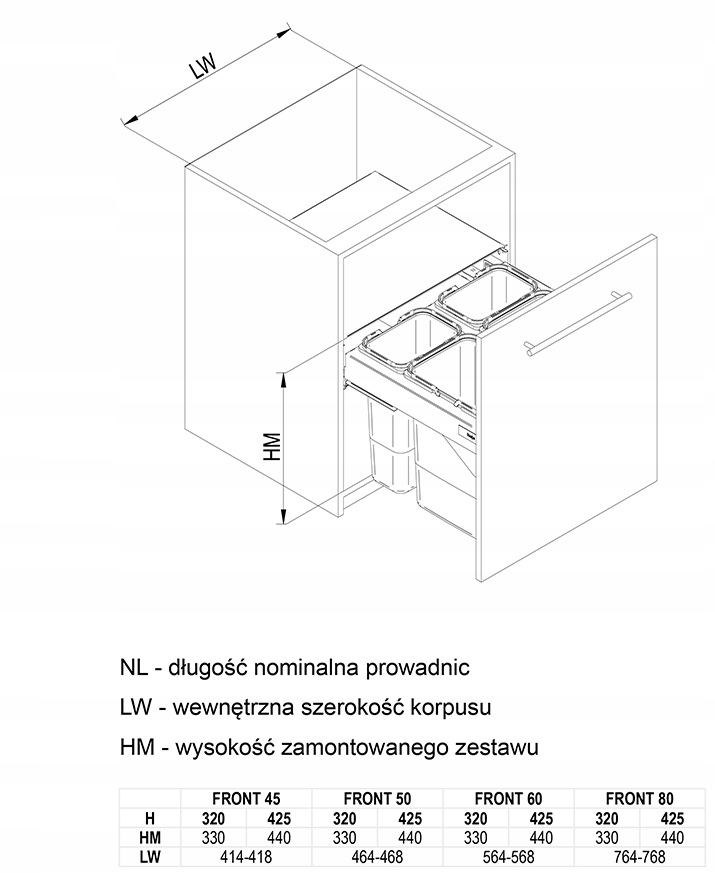 LW

HM

NL - długość nominalna prowadnic

LW - wewnętrzna szerokość korpusu

HM - wysokość zamontowanego zestawu

| | FRONT 45 | | FRONT 50 | | FRONT 60 | | FRONT 80 | |
|---|---|---|---|---|---|---|---|---|
| H | 320 | 425 | 320 | 425 | 320 | 425 | 320 | 425 |
| HM | 330 | 440 | 330 | 440 | 330 | 440 | 330 | 440 |
| LW | 414-418 | | 464-468 | | 564-568 | | 764-768 | |