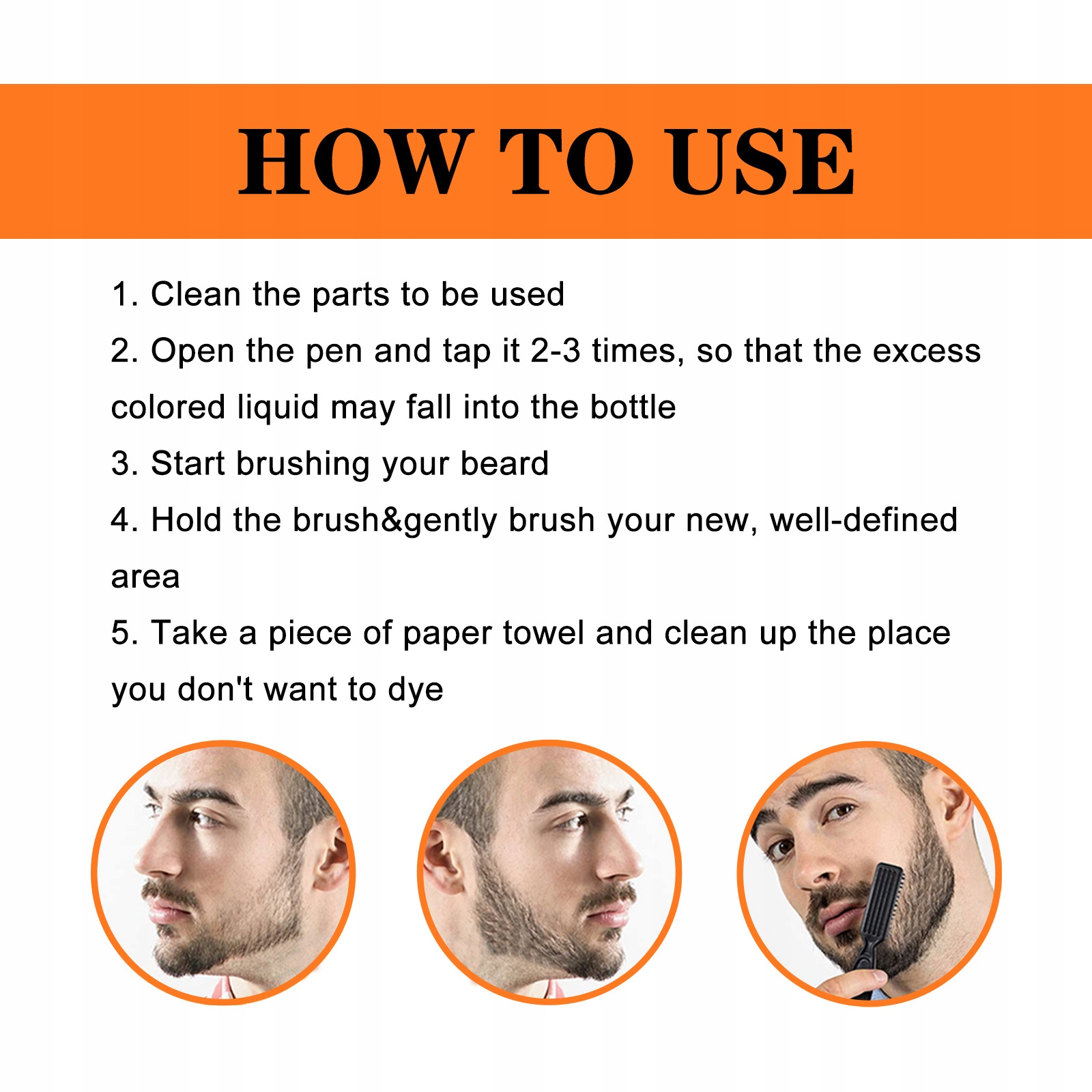 HOW TO USE

1. Clean the parts to be used

2. Open the pen and tap it 2-3 times, so that the excess colored liquid may fall into the bottle

3. Start brushing your beard

4. Hold the brush&gently brush your new, well-defined area

5. Take a piece of paper towel and clean up the place you don't want to dye