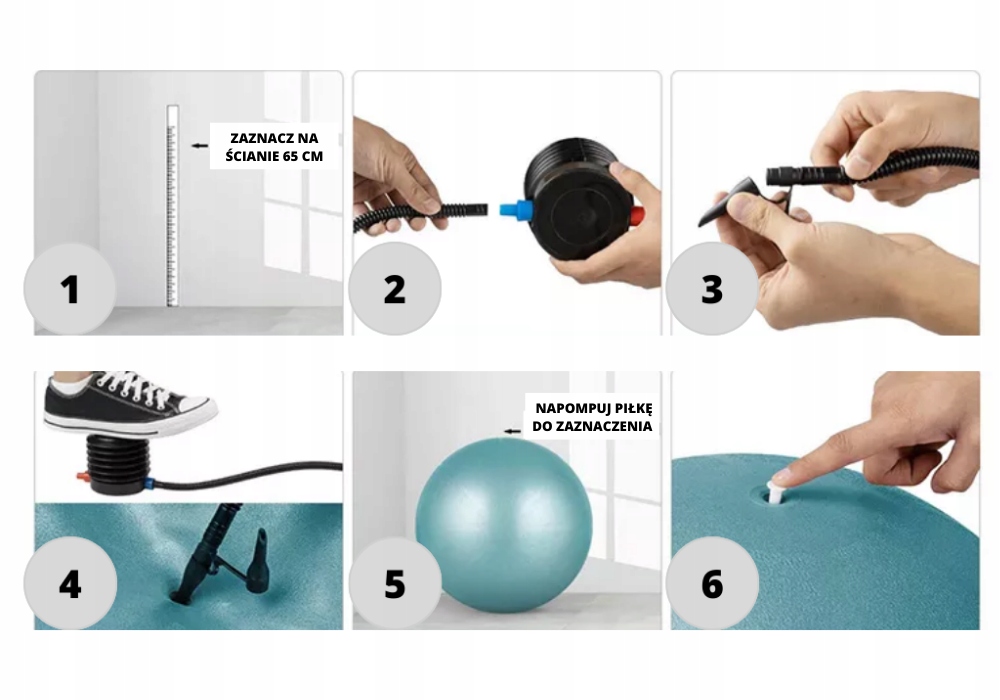 ZAZNACZ NA ŚCIANIE 65 CM

1

2

3

4

NAPOMPUJ PIŁKĘ DO ZAZNACZENIA

5

6