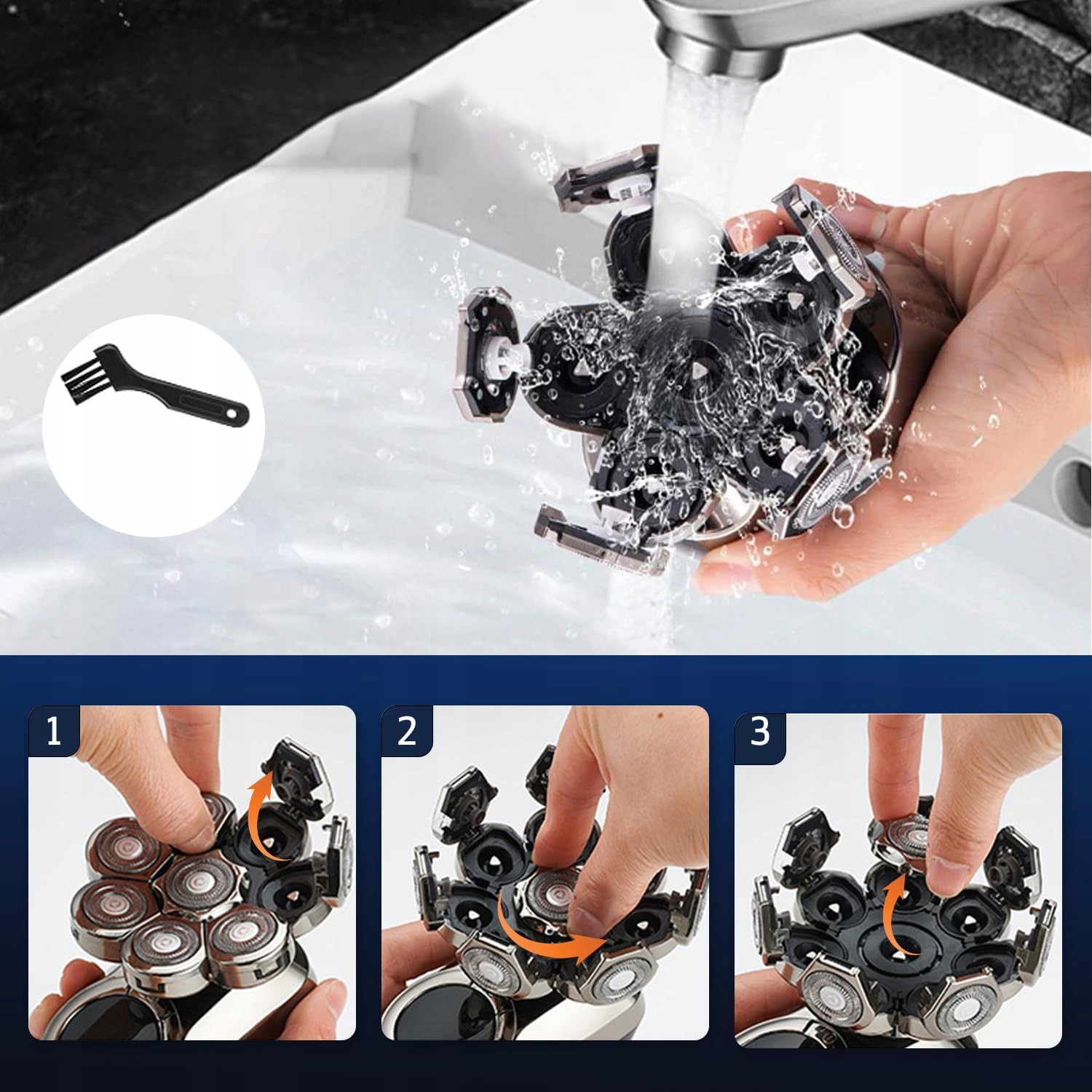 1

2

3