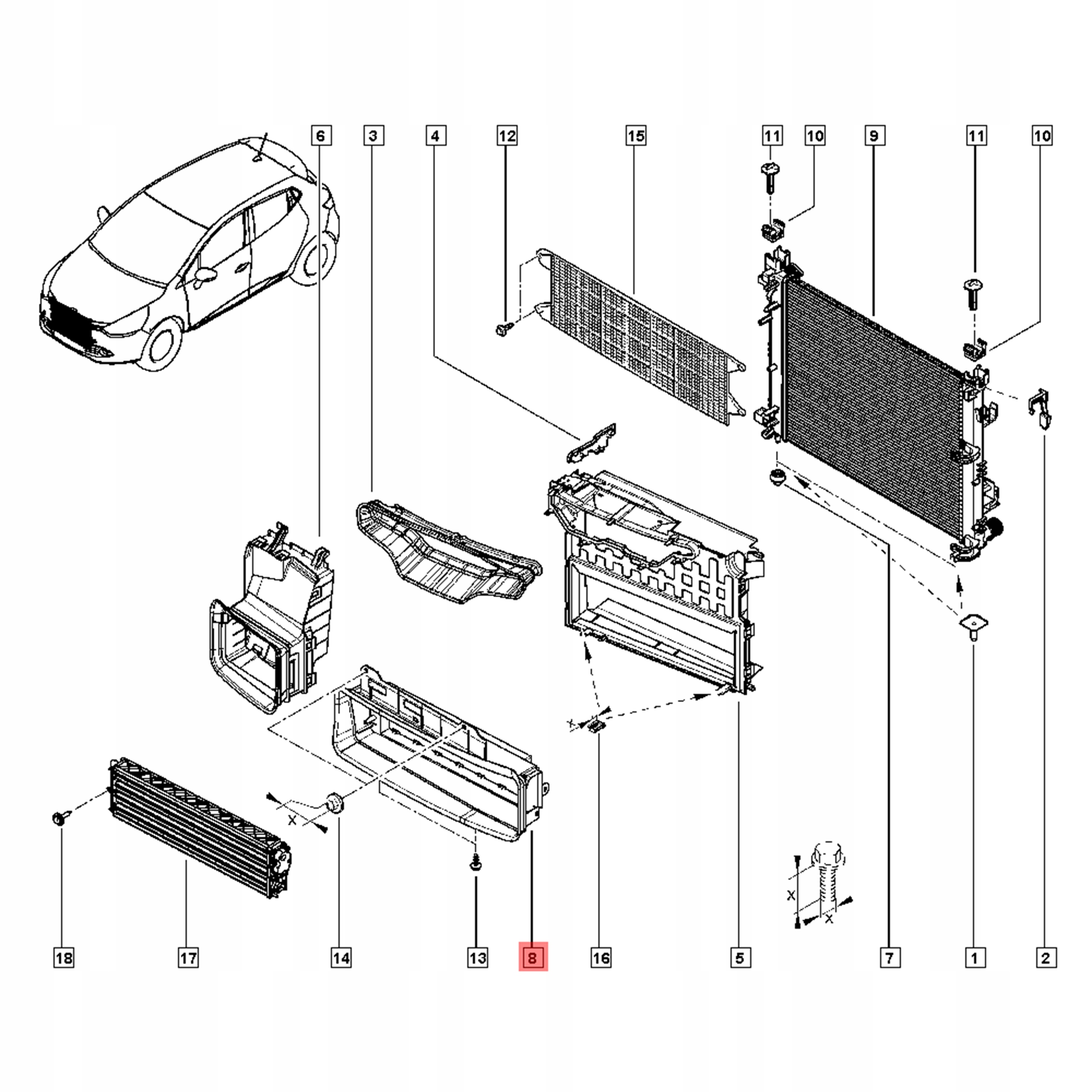 6
3
4
12
15
11
10
9
11
10

X
X
X
X

18
17
14
13
8
16
5
7
1
2