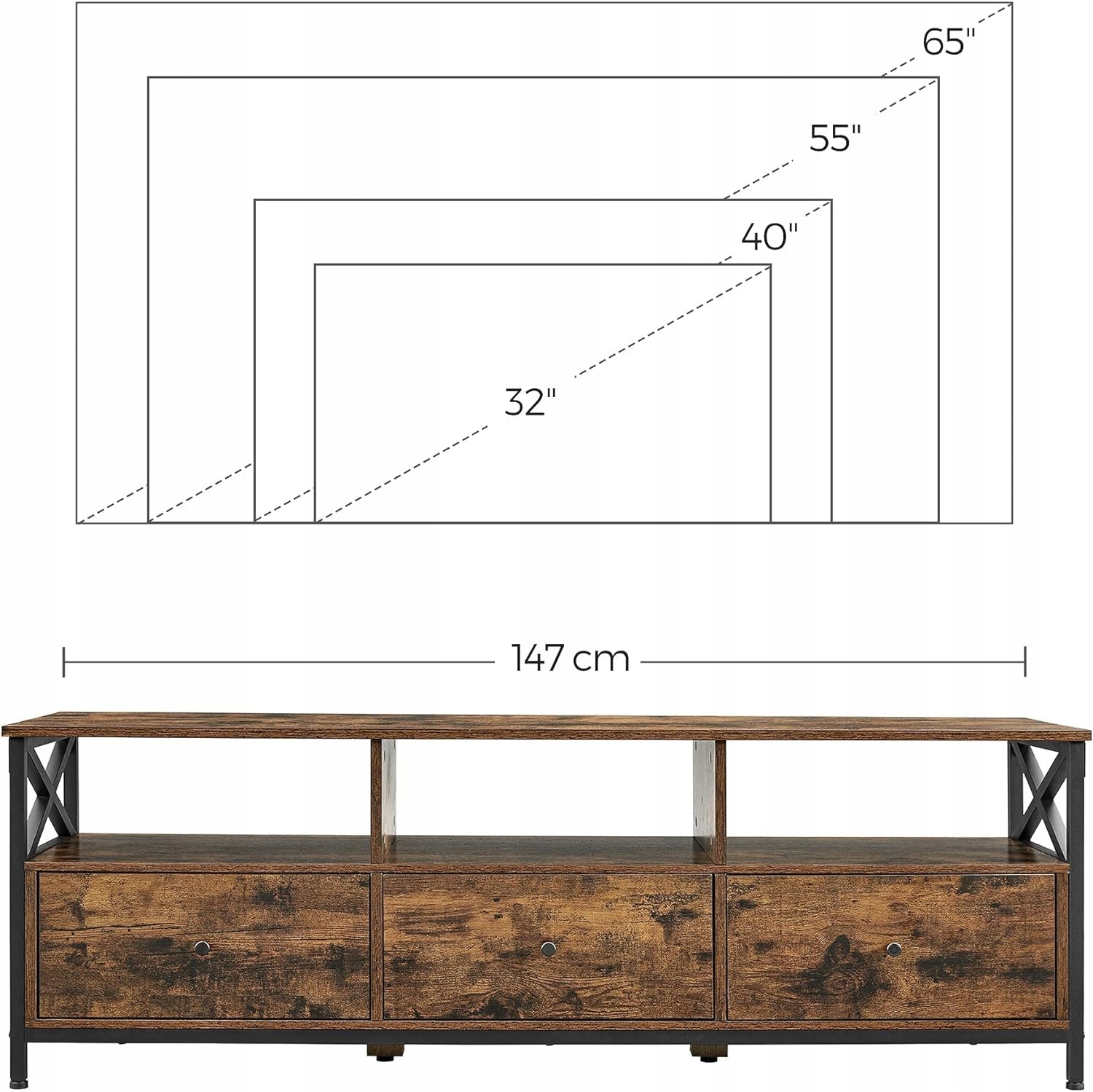 65"

55"

40"

32"

147 cm