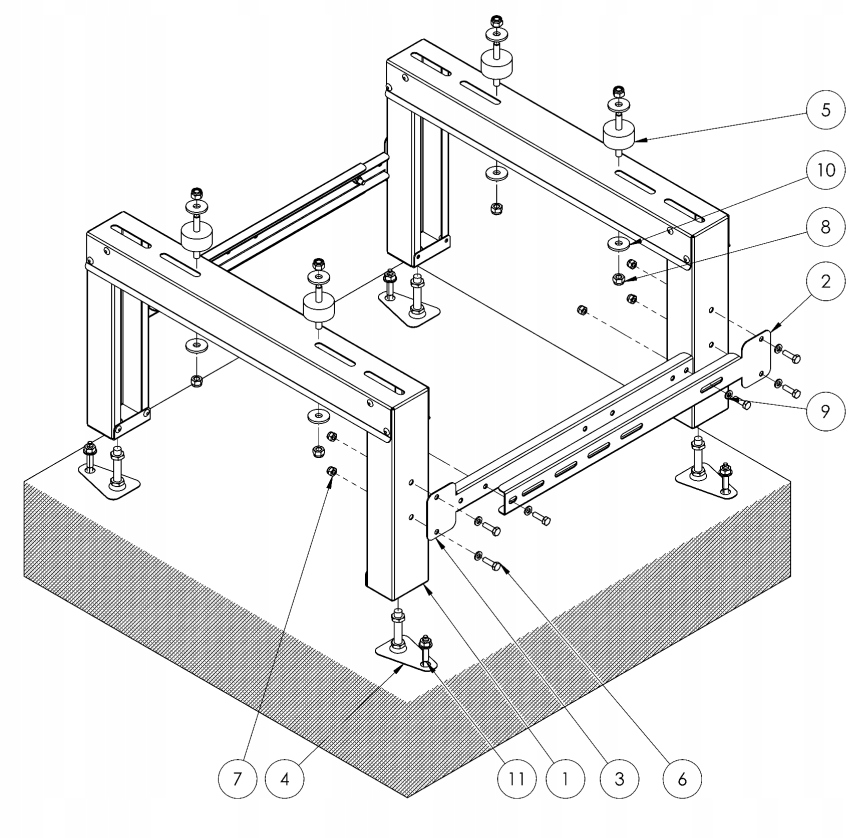 5
10
8
2
9
7
4
11
1
3
6