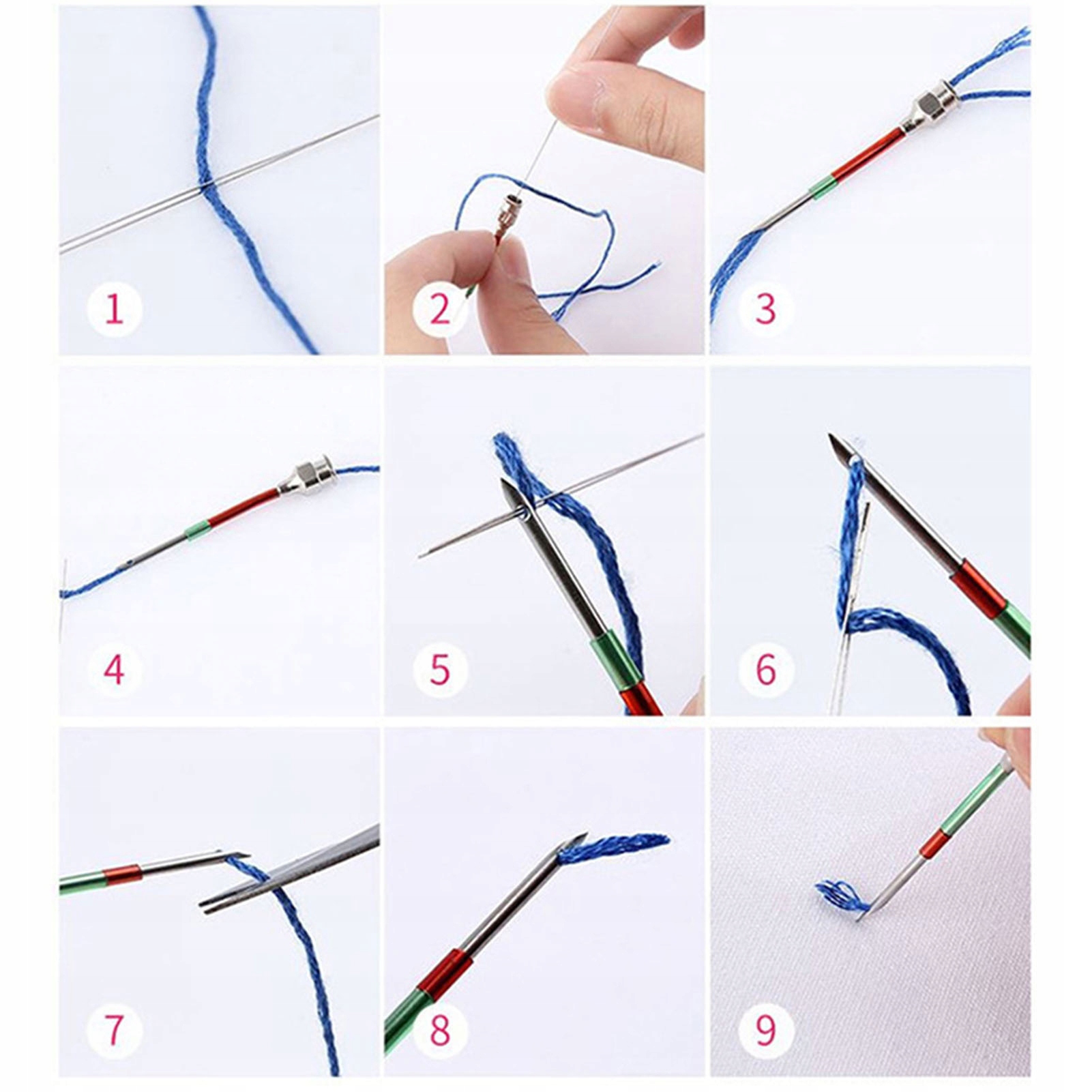 1

2

3

4

5

6

7

8

9