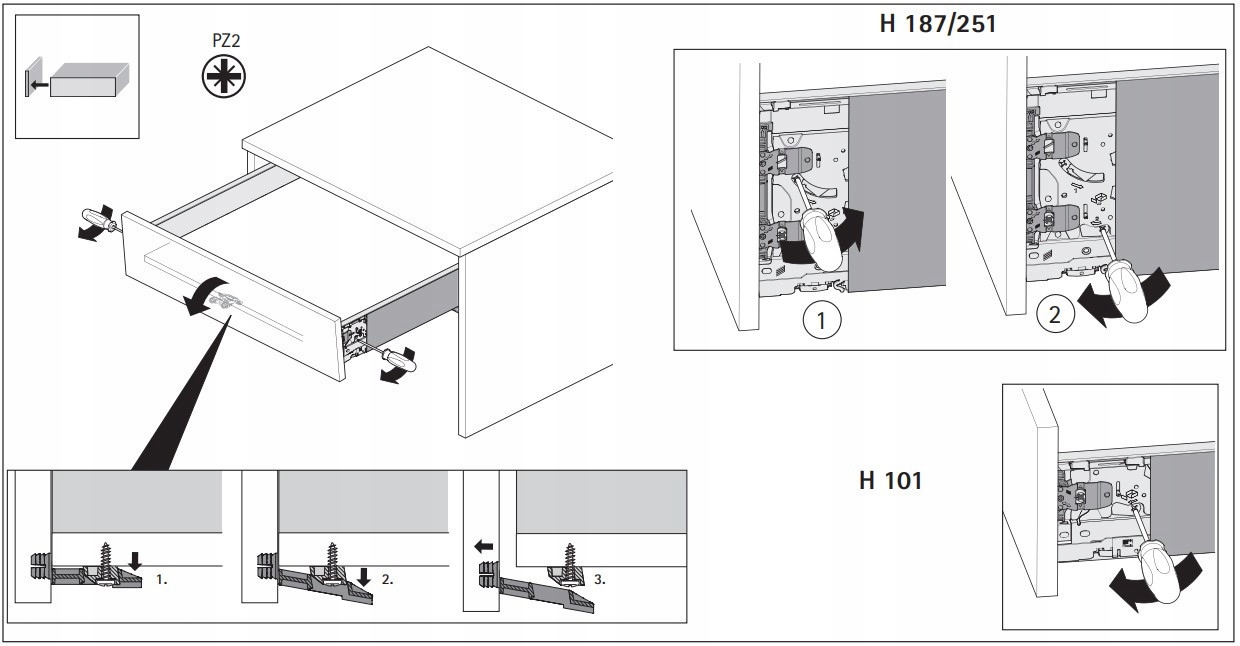 PZ2

H 187/251

1

2

H 101

1.

2.

3.