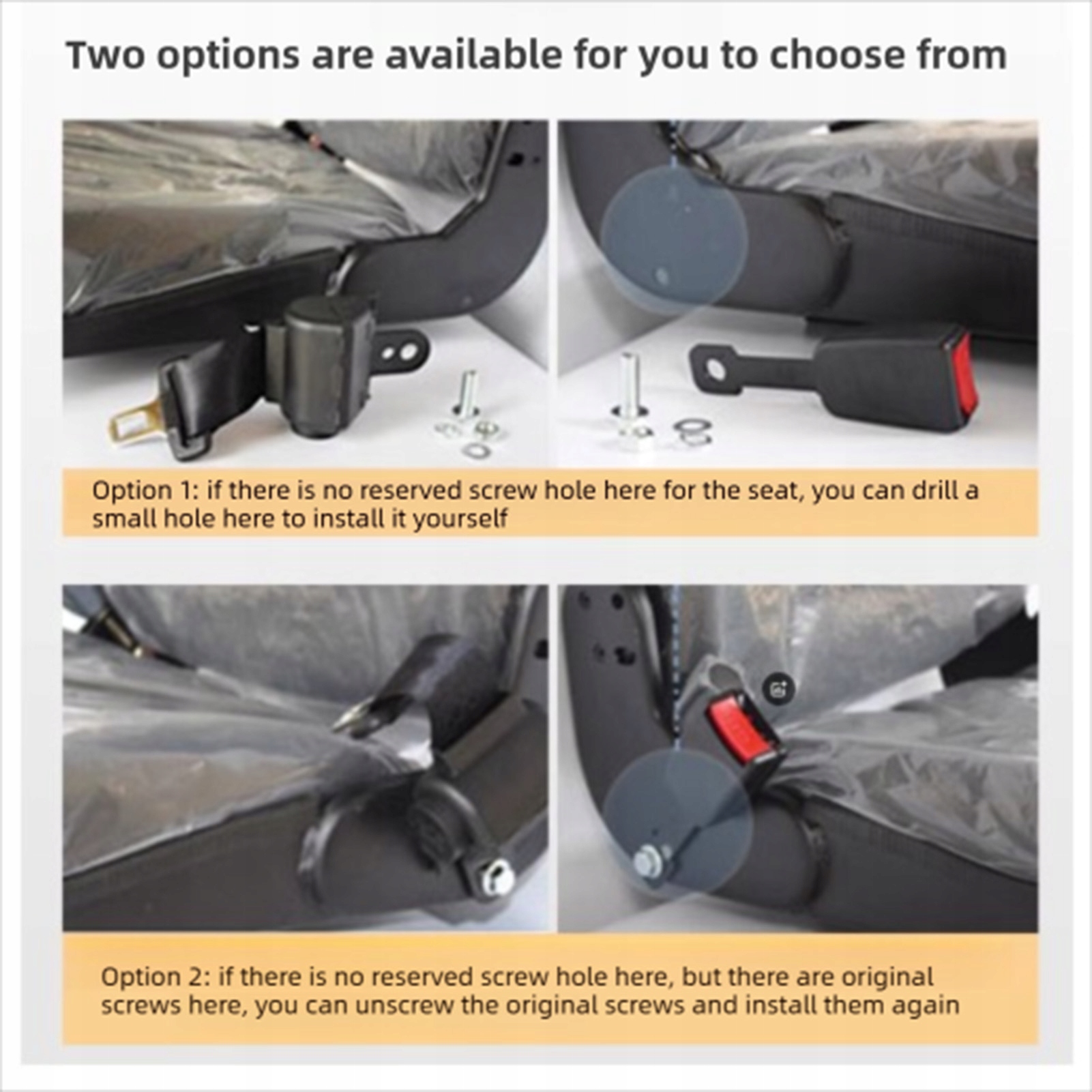 Two options are available for you to choose from

Option 1: if there is no reserved screw hole here for the seat, you can drill a small hole here to install it yourself

Option 2: if there is no reserved screw hole here, but there are original screws here, you can unscrew the original screws and install them again