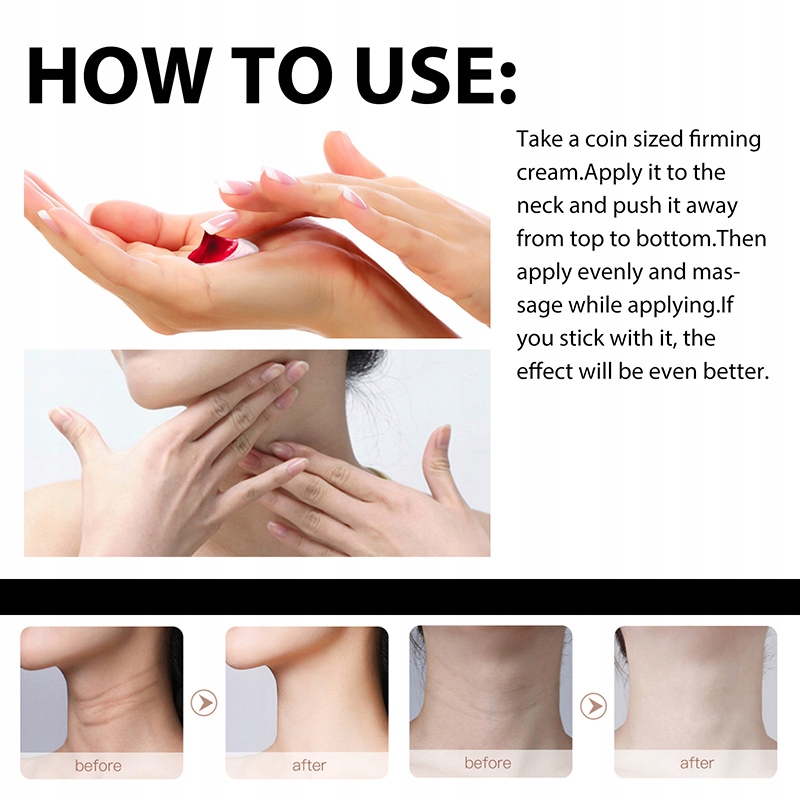 HOW TO USE:

Take a coin sized firming cream.Apply it to the neck and push it away from top to bottom.Then apply evenly and massage while applying.If you stick with it, the effect will be even better.

before

after

before

after