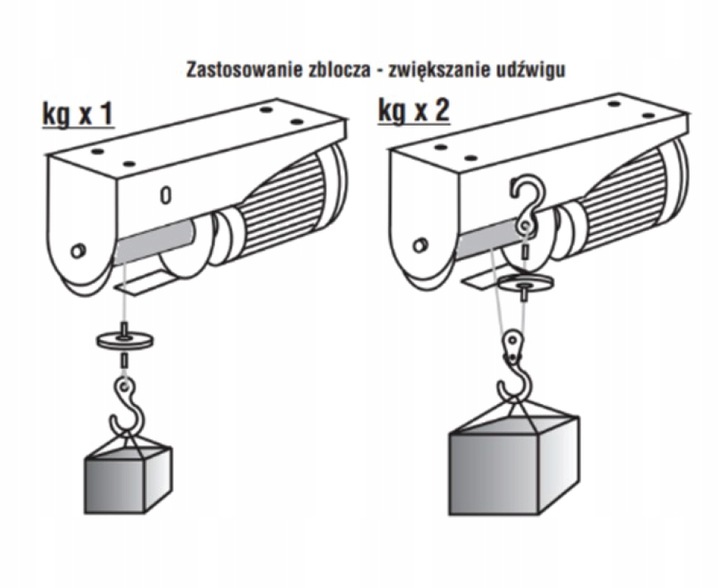 Zastosowanie zblocza - zwiększanie udźwigu

kg x 1

kg x 2