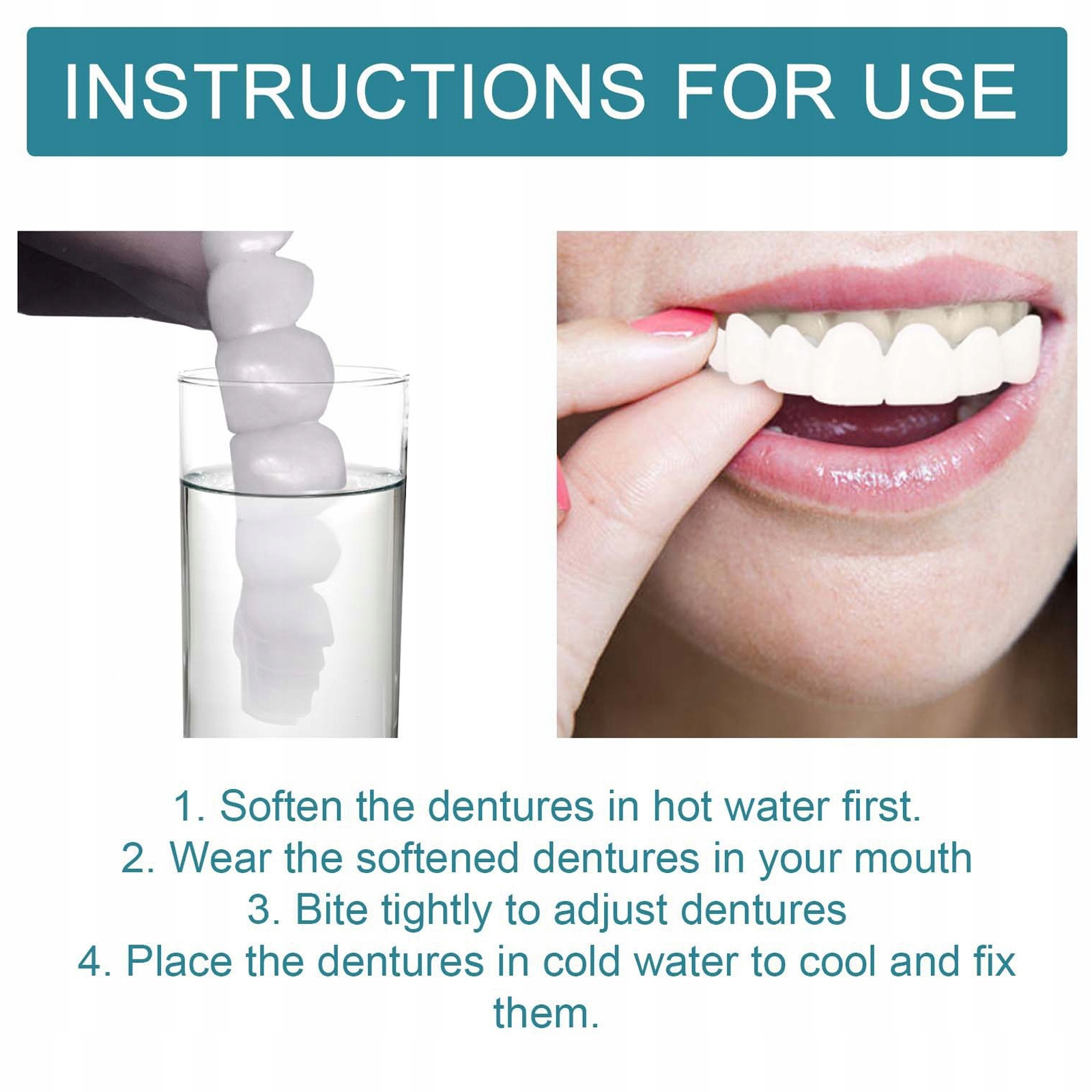 INSTRUCTIONS FOR USE

1. Soften the dentures in hot water first.
2. Wear the softened dentures in your mouth
3. Bite tightly to adjust dentures
4. Place the dentures in cold water to cool and fix them.