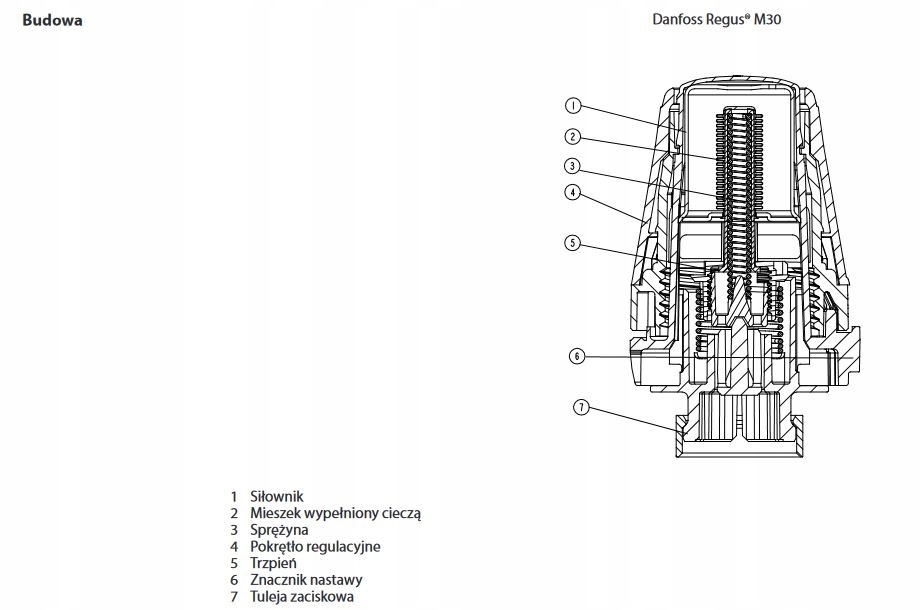 Budowa

Danfoss Regus® M30

1
2
3
4
5
6
7

1 Siłownik
2 Mieszek wypełniony cieczą
3 Sprężyna
4 Pokrętło regulacyjne
5 Trzpień
6 Znacznik nastawy
7 Tuleja zaciskowa