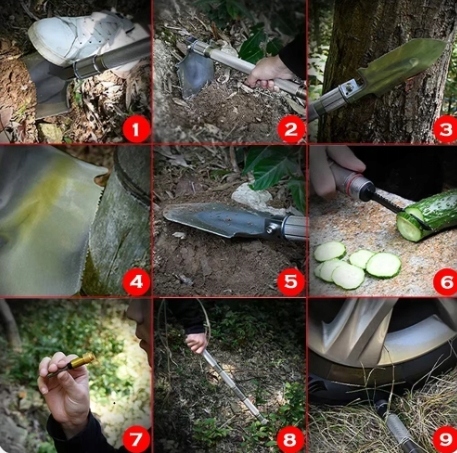 1
2
3
4
5
6
7
8
9