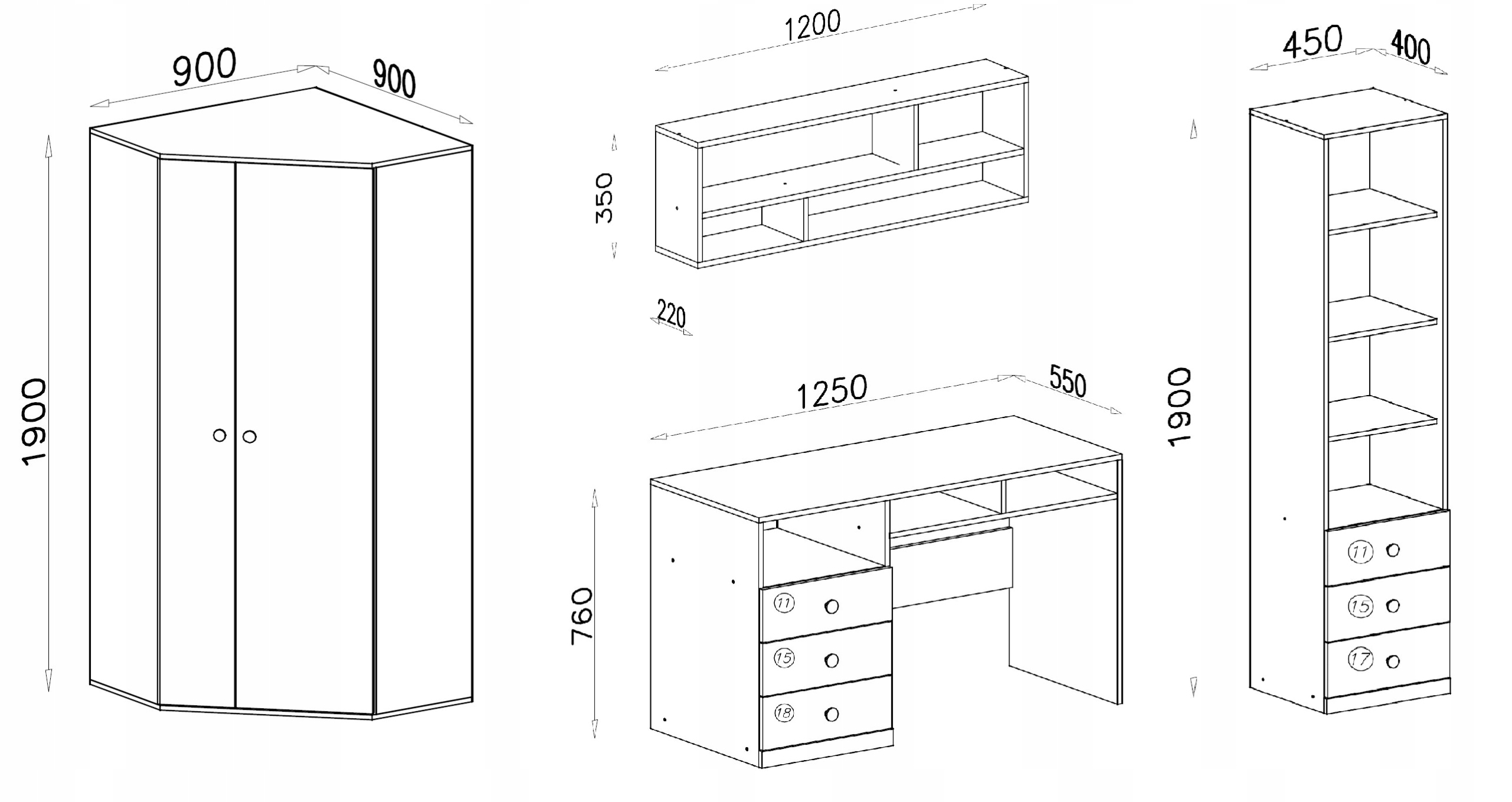 900
900
1900

1200
350
220

1250
550
760
11
15
18

450
400
1900
11
15
17