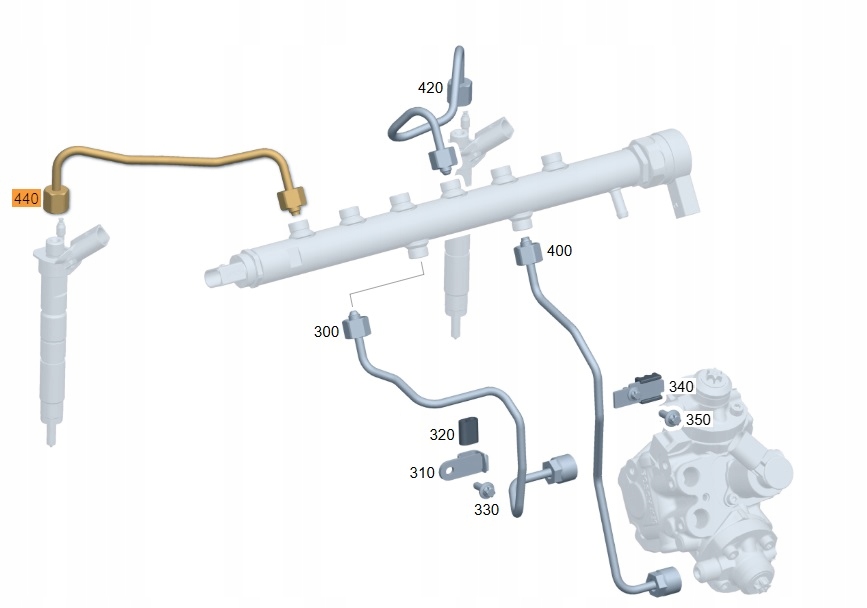 420
440
400
300
340
350
320
310
330