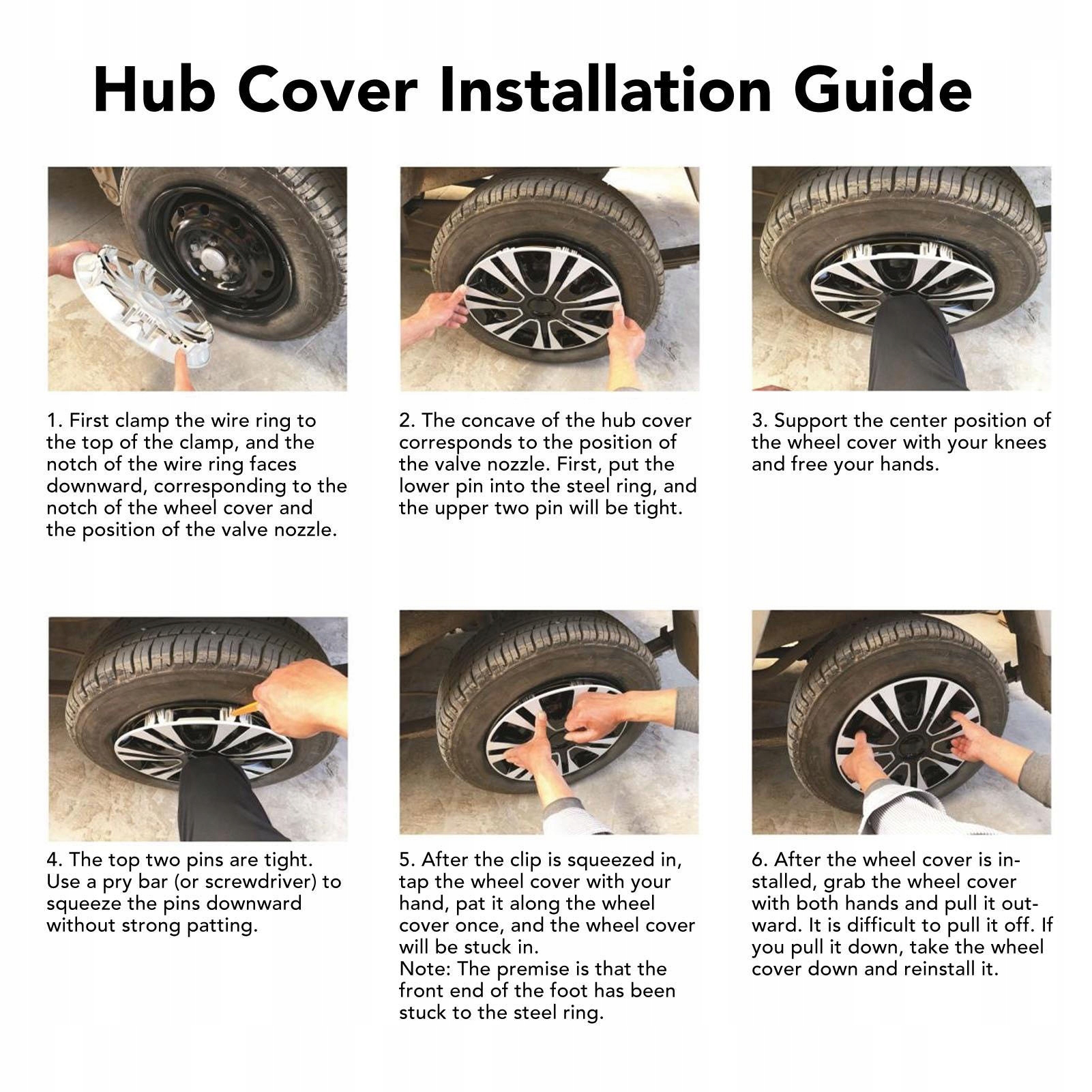 Hub Cover Installation Guide

1. First clamp the wire ring to the top of the clamp, and the notch of the wire ring faces downward, corresponding to the notch of the wheel cover and the position of the valve nozzle.

2. The concave of the hub cover corresponds to the position of the valve nozzle. First, put the lower pin into the steel ring, and the upper two pin will be tight.

3. Support the center position of the wheel cover with your knees and free your hands.

4. The top two pins are tight. Use a pry bar (or screwdriver) to squeeze the pins downward without strong patting.

5. After the clip is squeezed in, tap the wheel cover with your hand, pat it along the wheel cover once, and the wheel cover will be stuck in.
Note: The premise is that the front end of the foot has been stuck to the steel ring.

6. After the wheel cover is installed, grab the wheel cover with both hands and pull it outward. It is difficult to pull it off. If you pull it down, take the wheel cover down and reinstall it.