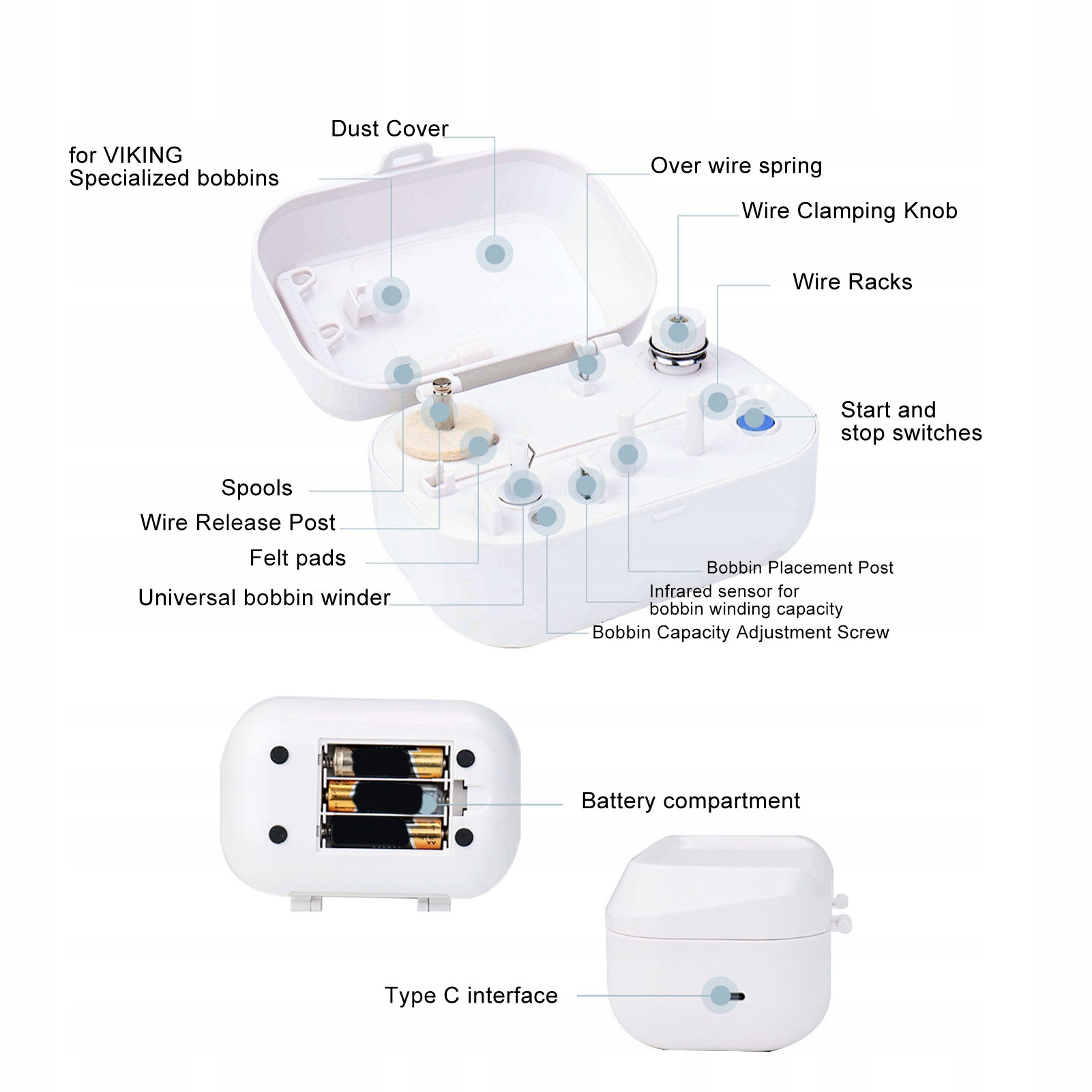 Dust Cover

for VIKING
Specialized bobbins

Over wire spring

Wire Clamping Knob

Wire Racks

Start and
stop switches

Spools

Wire Release Post

Felt pads

Universal bobbin winder

Bobbin Placement Post

Infrared sensor for
bobbin winding capacity

Bobbin Capacity Adjustment Screw

Battery compartment

Type C interface