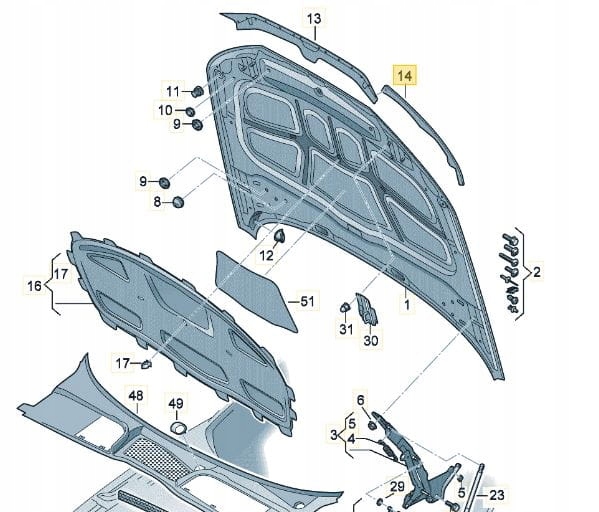 13
14
11
10
9
9
8
12
2
17
16
51
1
31
30
17
48
49
6
5
3
4
29
5
23