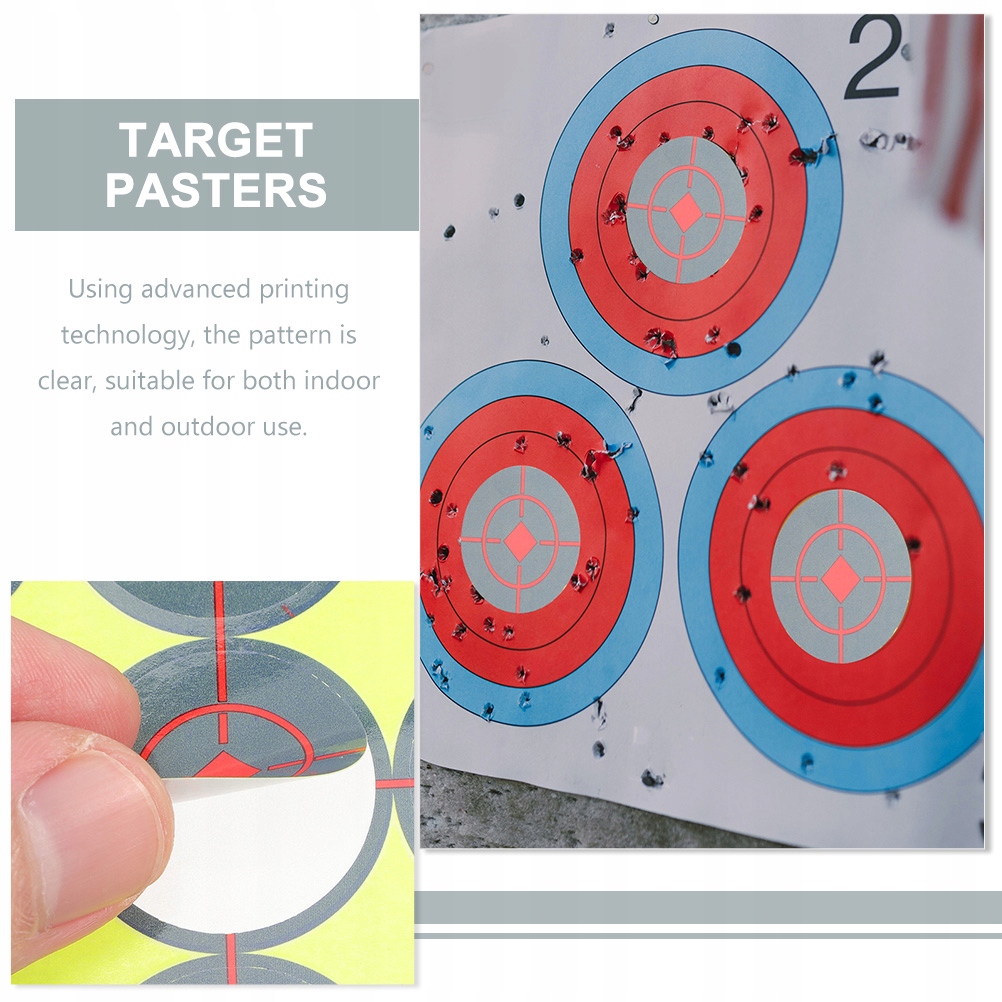 TARGET PASTERS

Using advanced printing technology, the pattern is clear, suitable for both indoor and outdoor use.

2