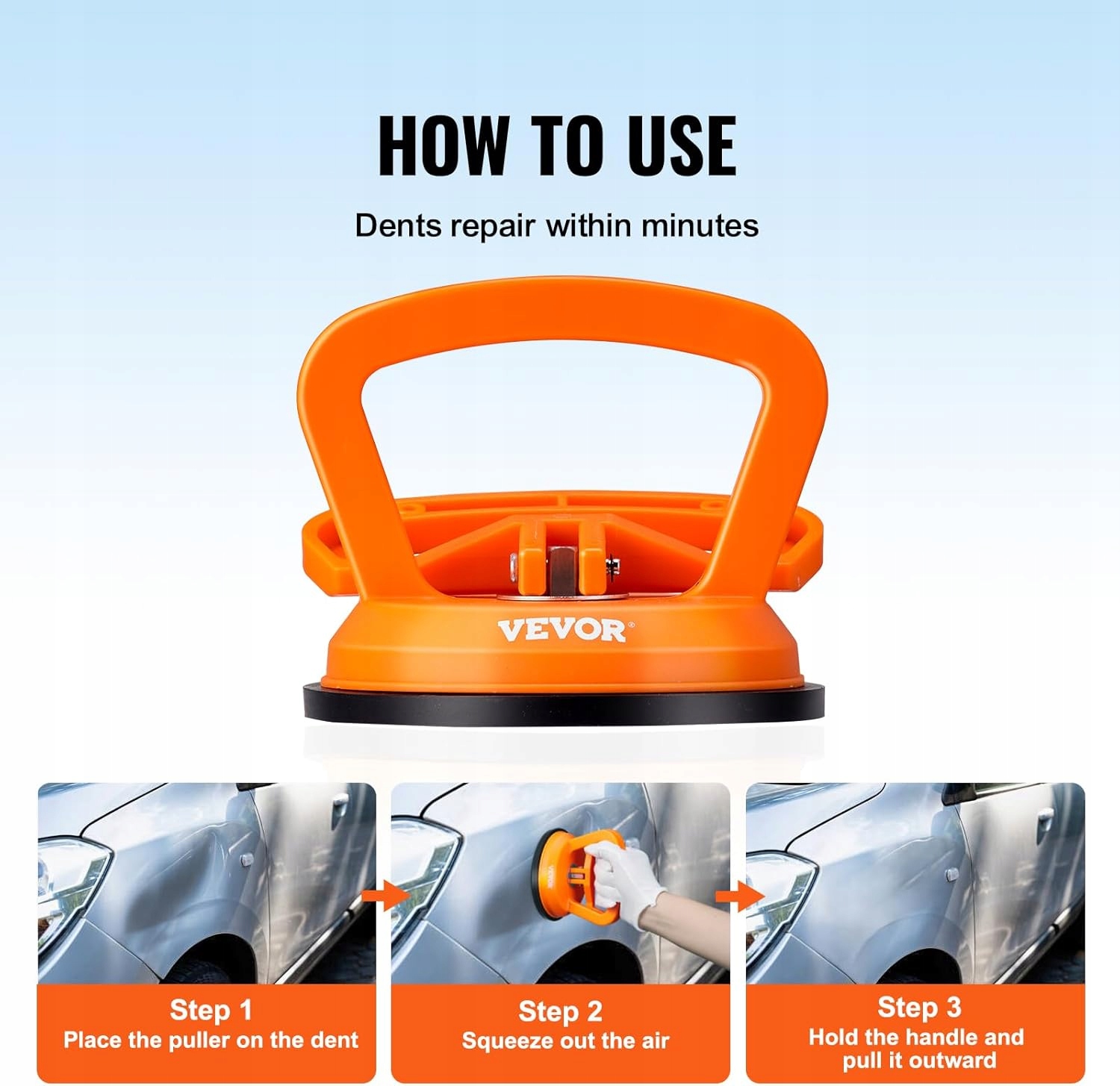 HOW TO USE

Dents repair within minutes

VEVOR®

Step 1
Place the puller on the dent

Step 2
Squeeze out the air

Step 3
Hold the handle and pull it outward