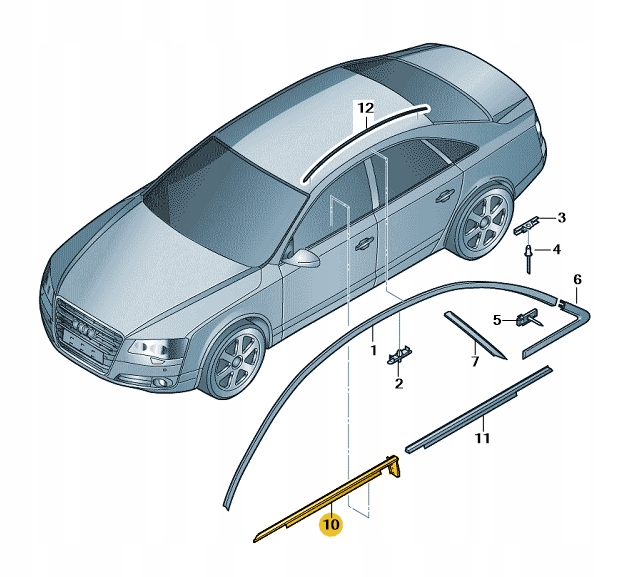 12
3
4
6
5
1
7
2
11
10