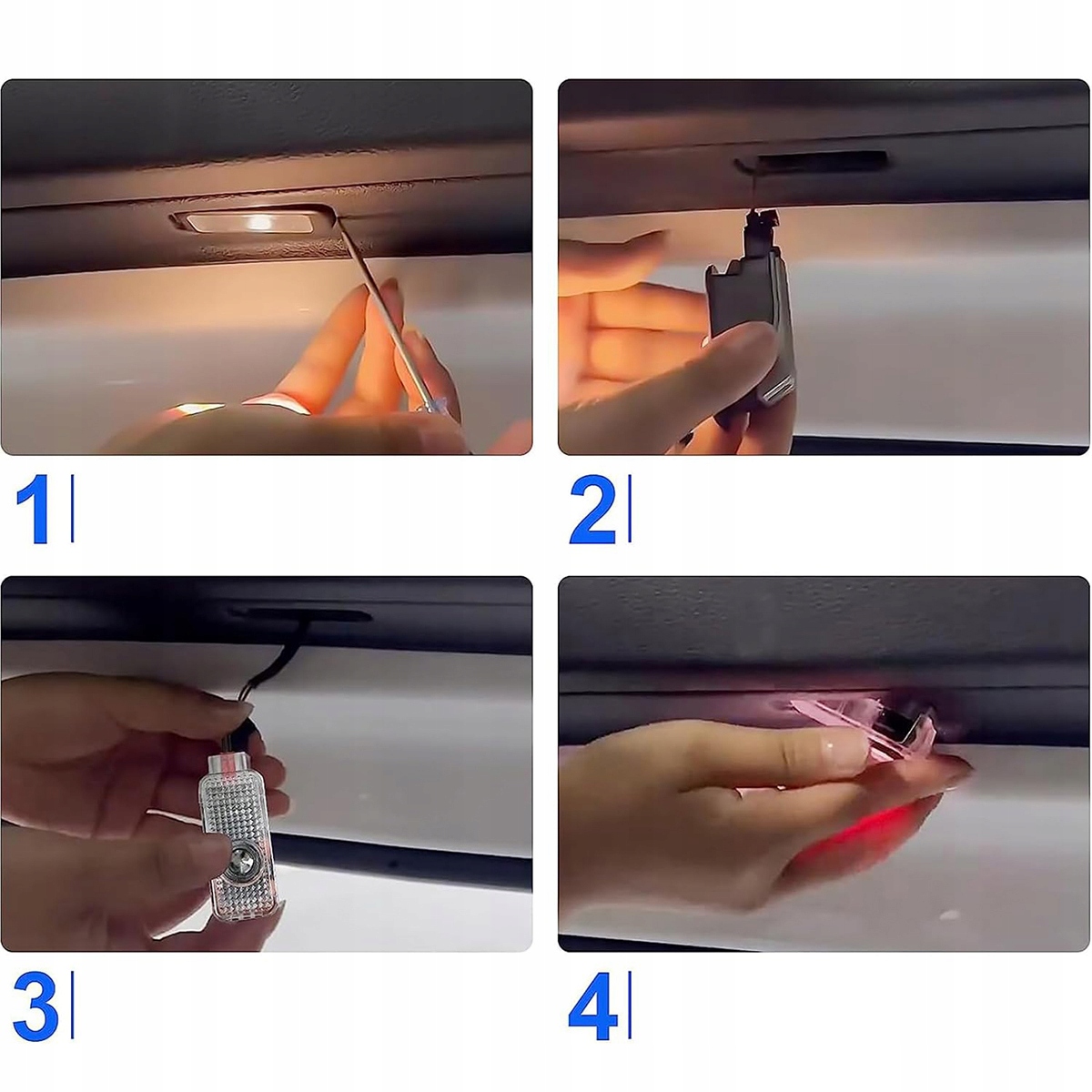 1

2

3

4