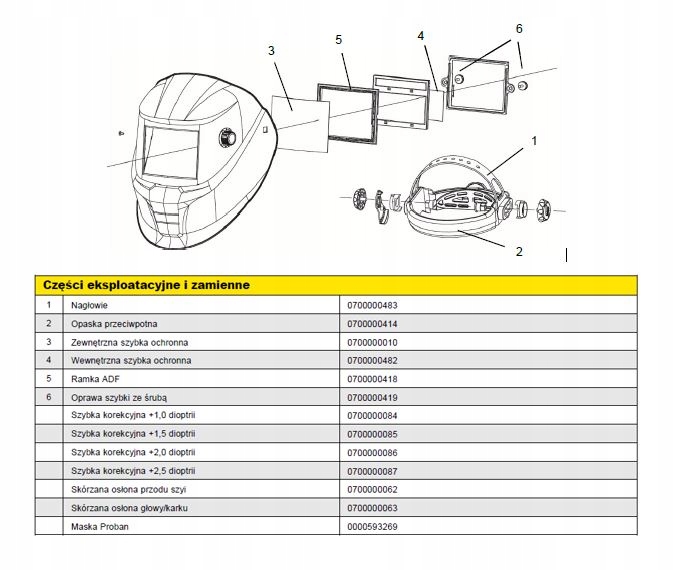 3
5
4
6
1
2

| Części eksploatacyjne i zamienne | | |
|---|---|---|
| 1 | Nagłowie | 0700000483 |
| 2 | Opaska przeciwpotna | 0700000414 |
| 3 | Zewnętrzna szybka ochronna | 0700000010 |
| 4 | Wewnętrzna szybka ochronna | 0700000482 |
| 5 | Ramka ADF | 0700000418 |
| 6 | Oprawa szybki ze śrubą | 0700000419 |
| | Szybka korekcyjna +1,0 dioptrii | 0700000084 |
| | Szybka korekcyjna +1,5 dioptrii | 0700000085 |
| | Szybka korekcyjna +2,0 dioptrii | 0700000086 |
| | Szybka korekcyjna +2,5 dioptrii | 0700000087 |
| | Skórzana osłona przodu szyi | 0700000062 |
| | Skórzana osłona głowy/karku | 0700000063 |
| | Maska Proban | 0000593269 |