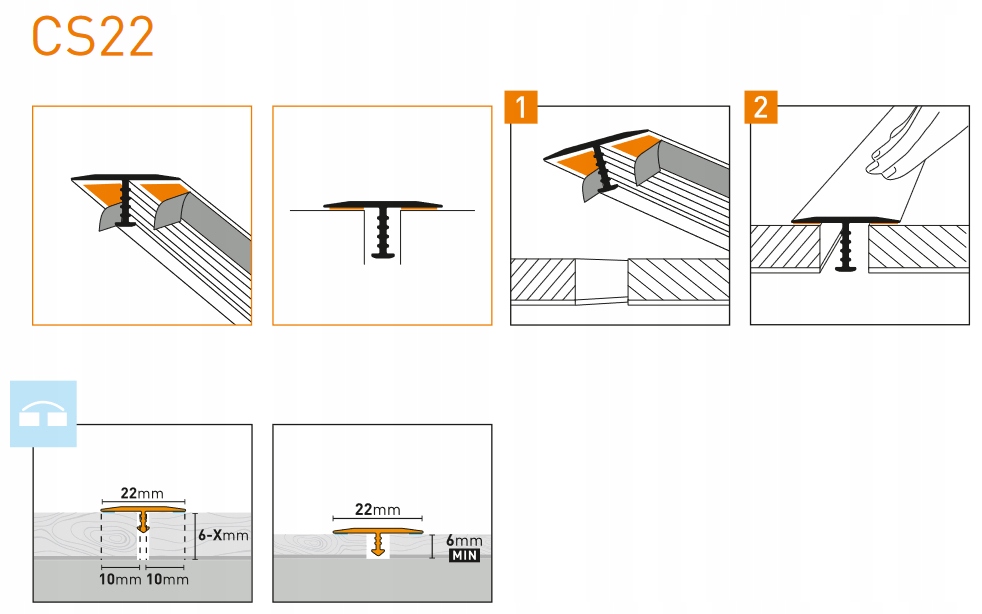 CS22

1

2

22mm

6-Xmm

10mm 10mm

22mm

6mm
MIN