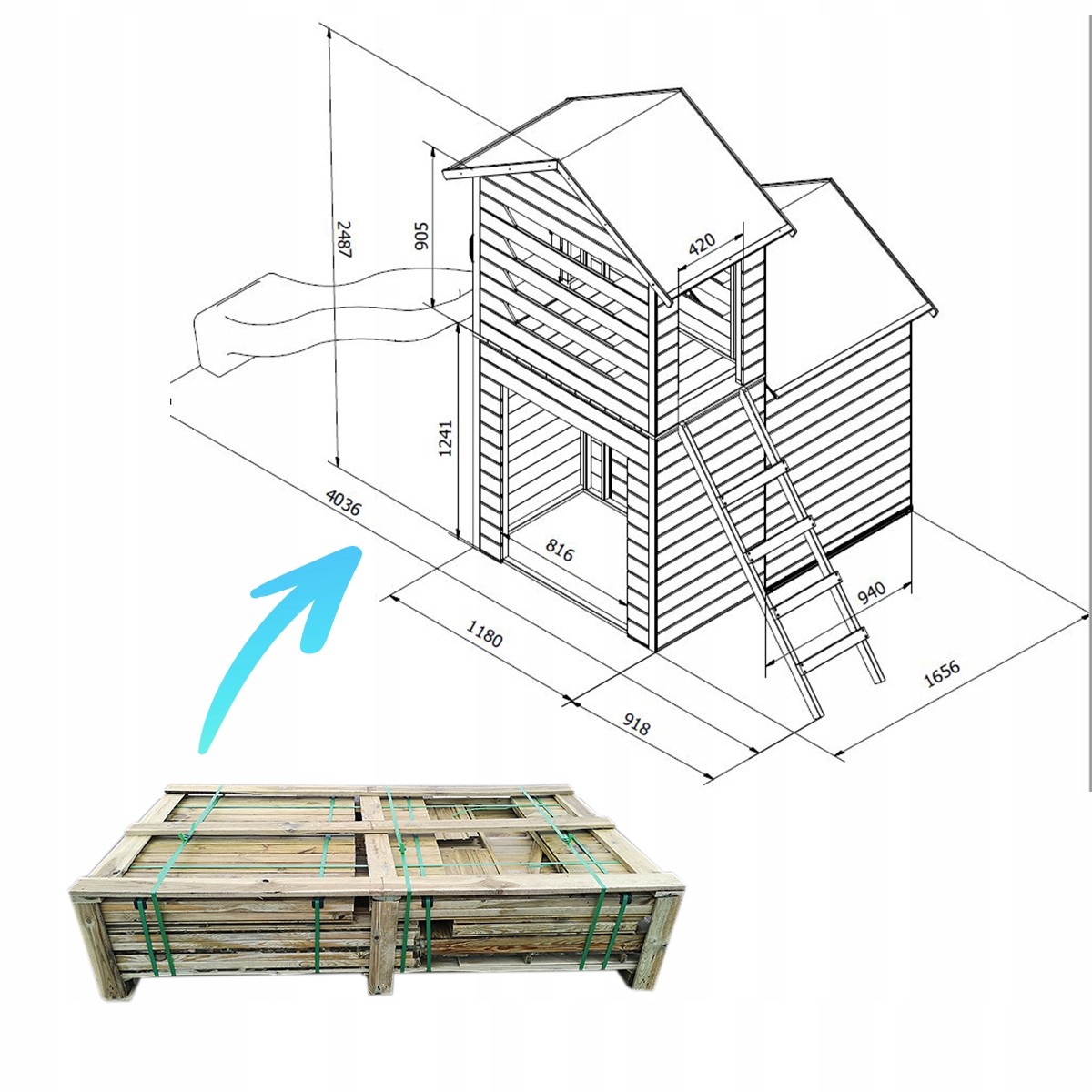 2487
905
420
1241
4036
816
1180
918
940
1656