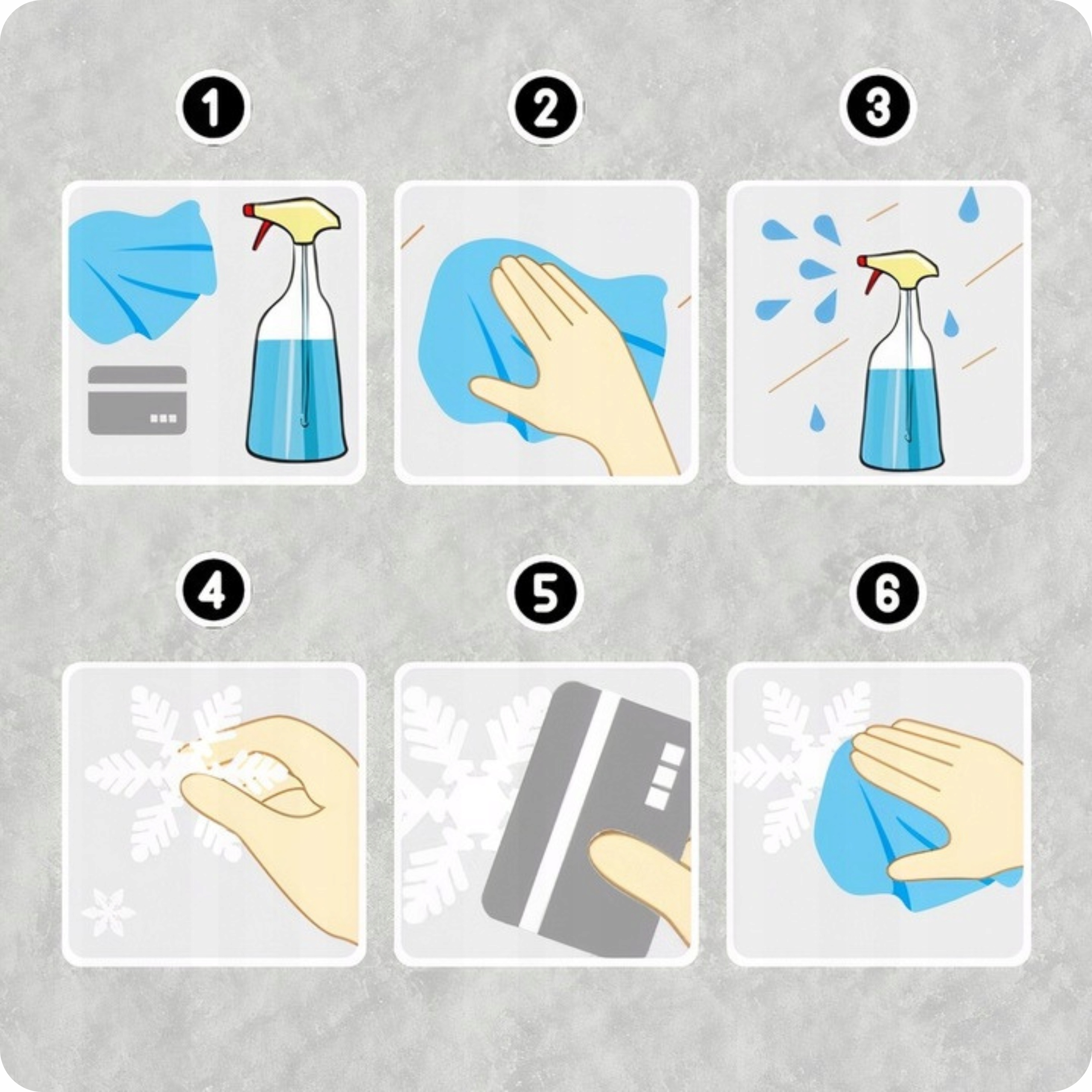 1

2

3

4

5

6