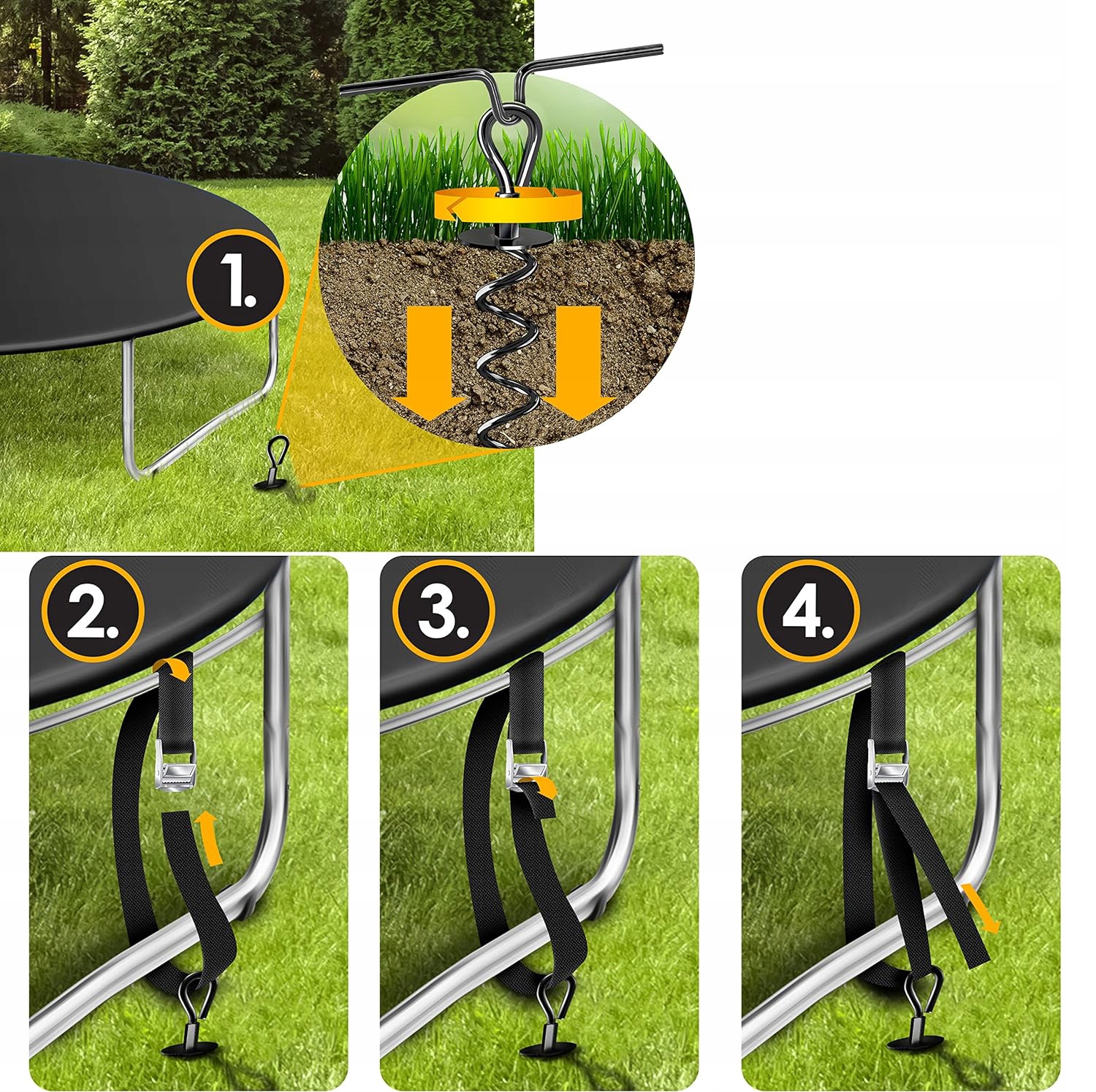 1.

2.

3.

4.