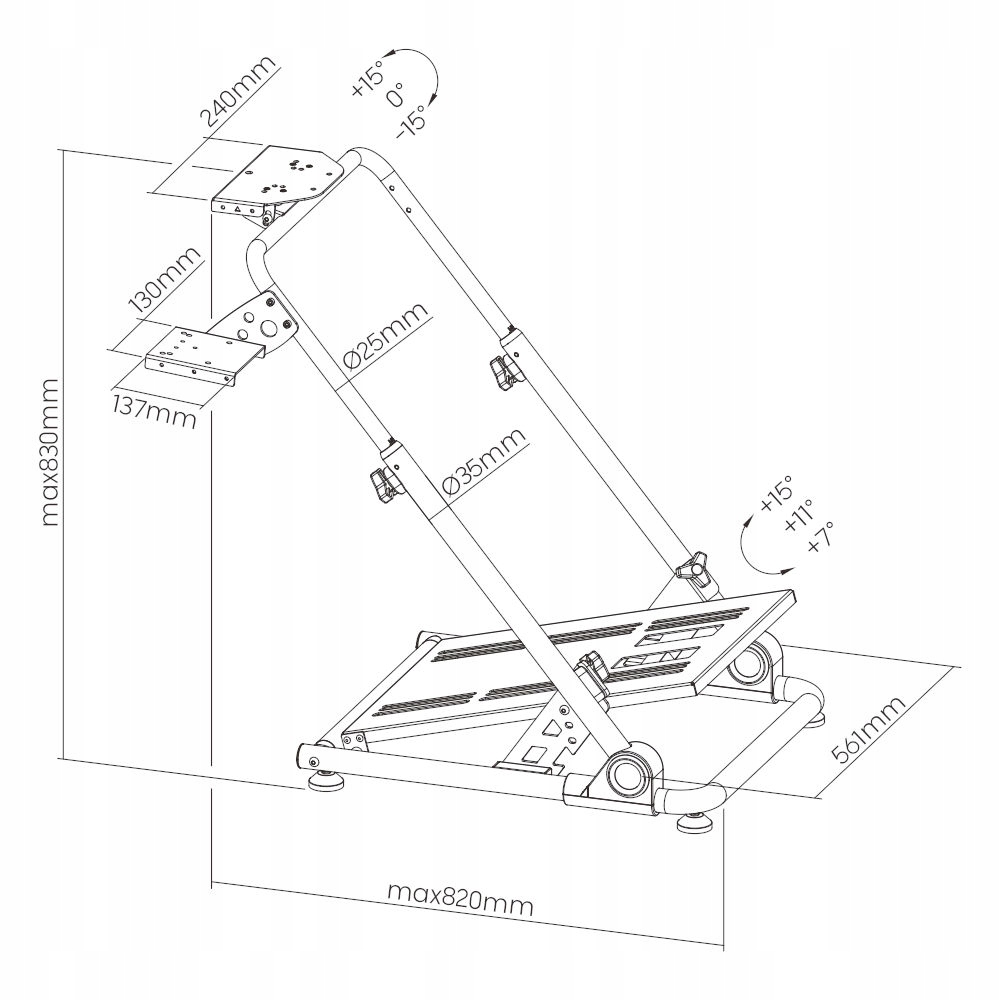 240mm

+15°
0°
-15°

130mm

137mm

Ø25mm

Ø35mm

max830mm

+15°
+11°
+7°

561mm

max820mm