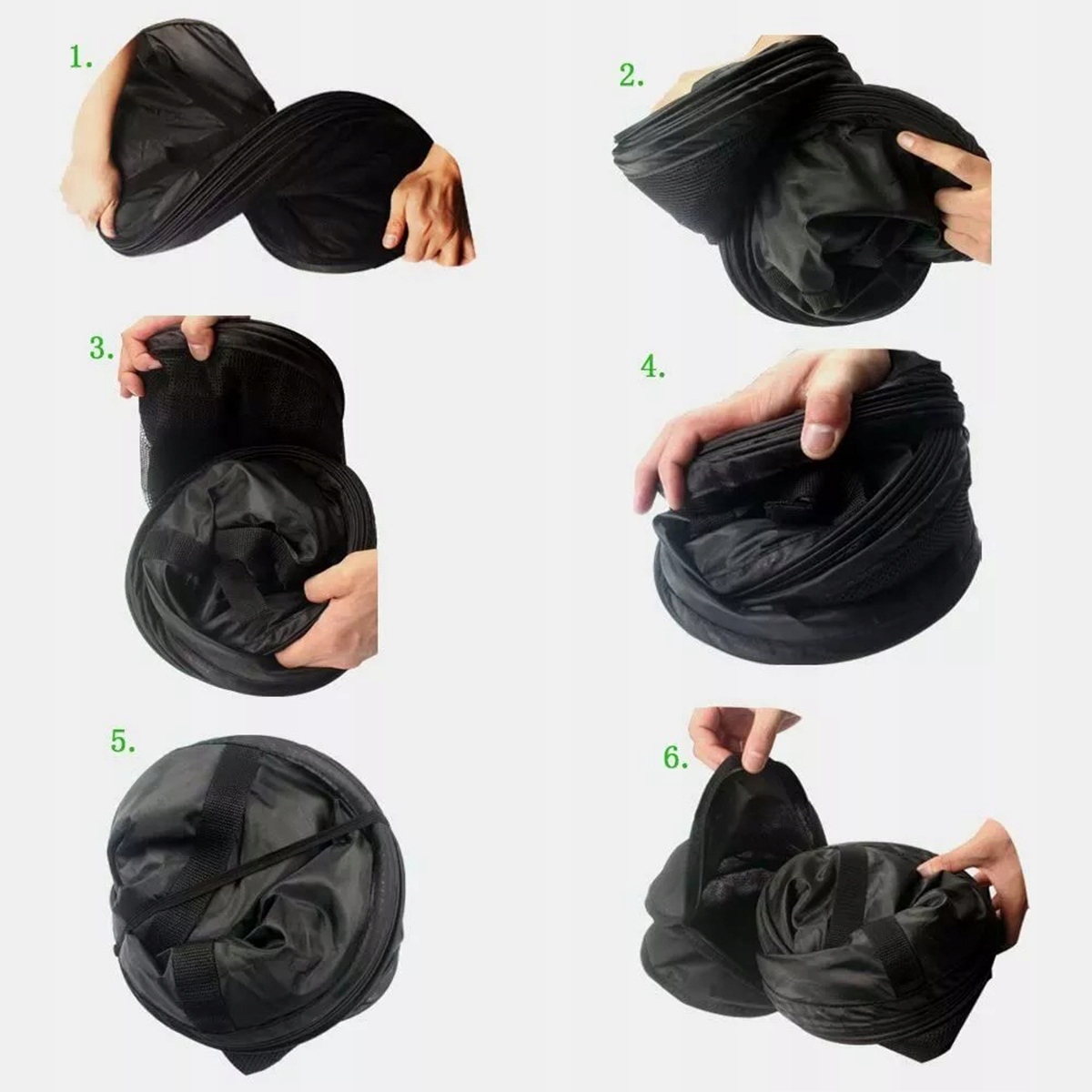 1.

2.

3.

4.

5.

6.