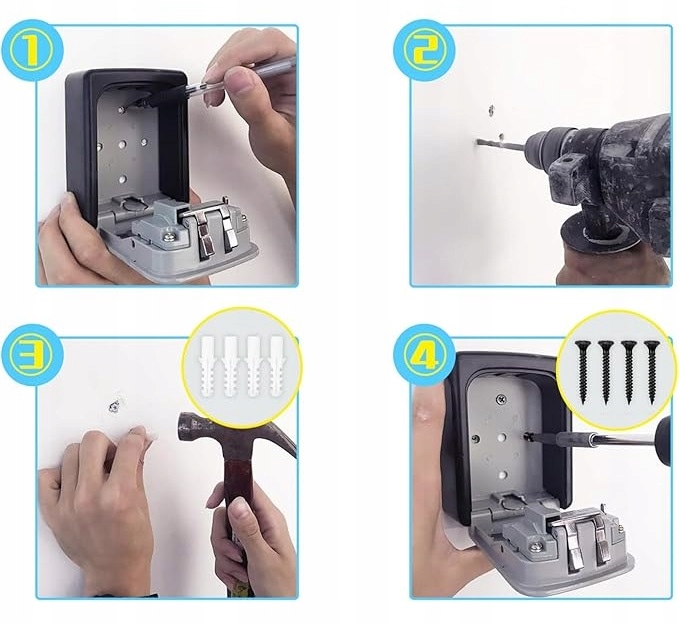 1

2

3

4