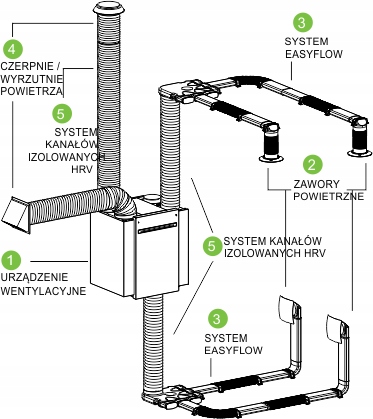 4
CZERPNIE / WYRZUTNIE POWIETRZA

5
SYSTEM KANAŁÓW IZOLOWANYCH HRV

3
SYSTEM EASYFLOW

2
ZAWORY POWIETRZNE

5
SYSTEM KANAŁÓW IZOLOWANYCH HRV

1
URZĄDZENIE WENTYLACYJNE

3
SYSTEM EASYFLOW