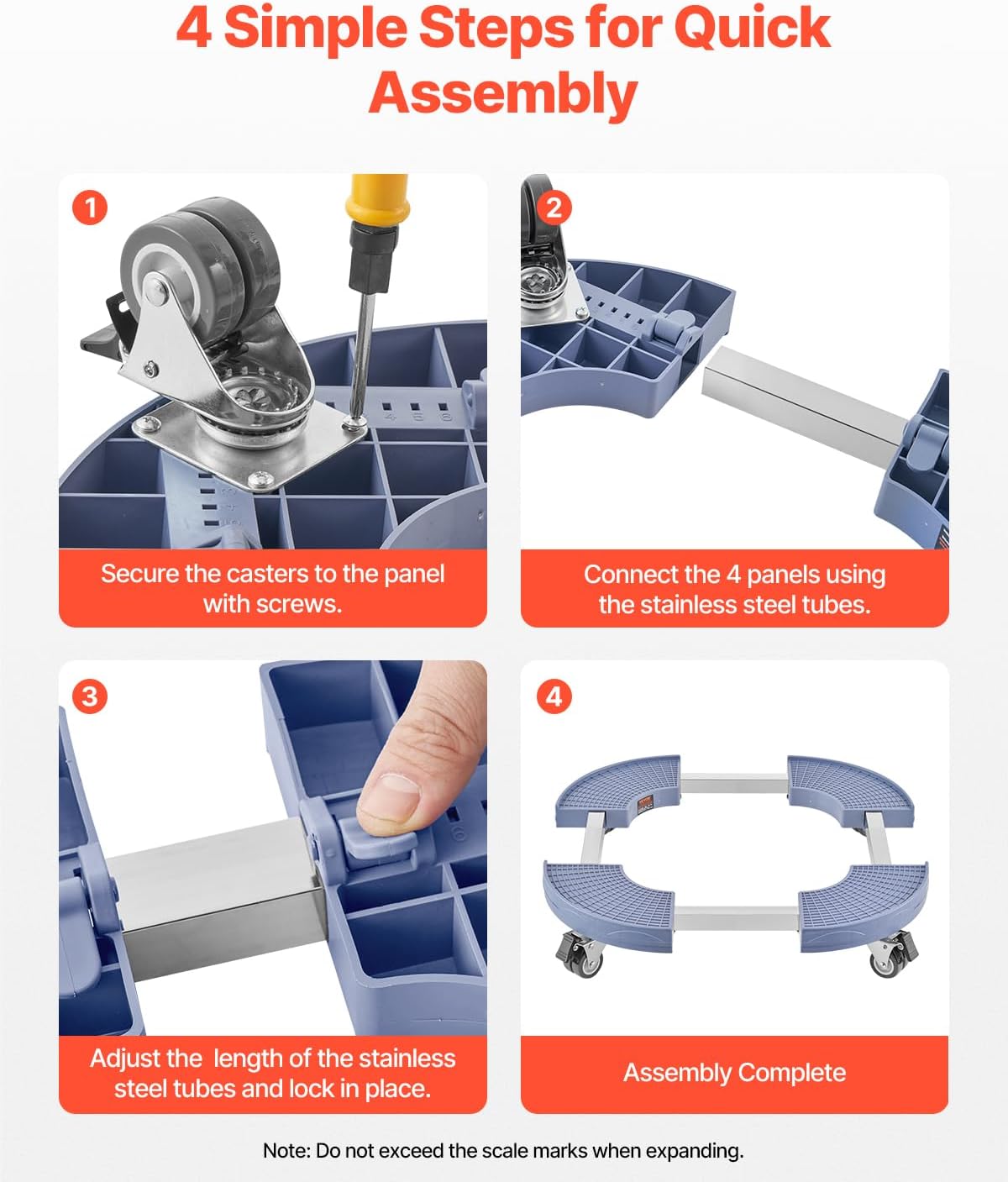 4 Simple Steps for Quick Assembly

1

Secure the casters to the panel with screws.

2

Connect the 4 panels using the stainless steel tubes.

3

Adjust the  length of the stainless steel tubes and lock in place.

4

Assembly Complete

Note: Do not exceed the scale marks when expanding.