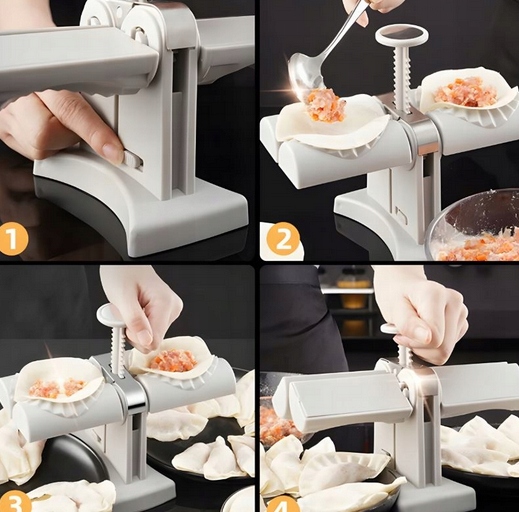 1
2
3
4