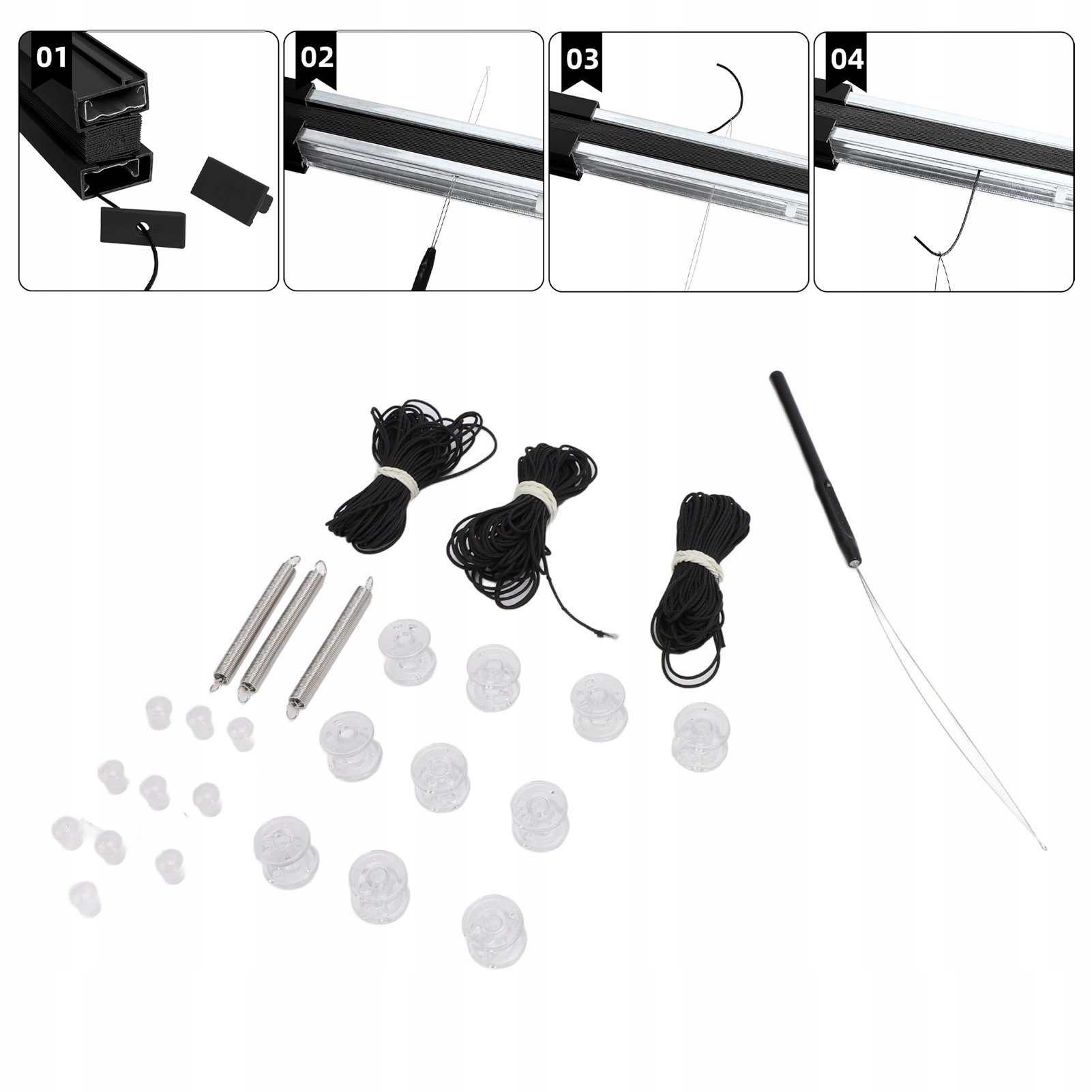 01

02

03

04