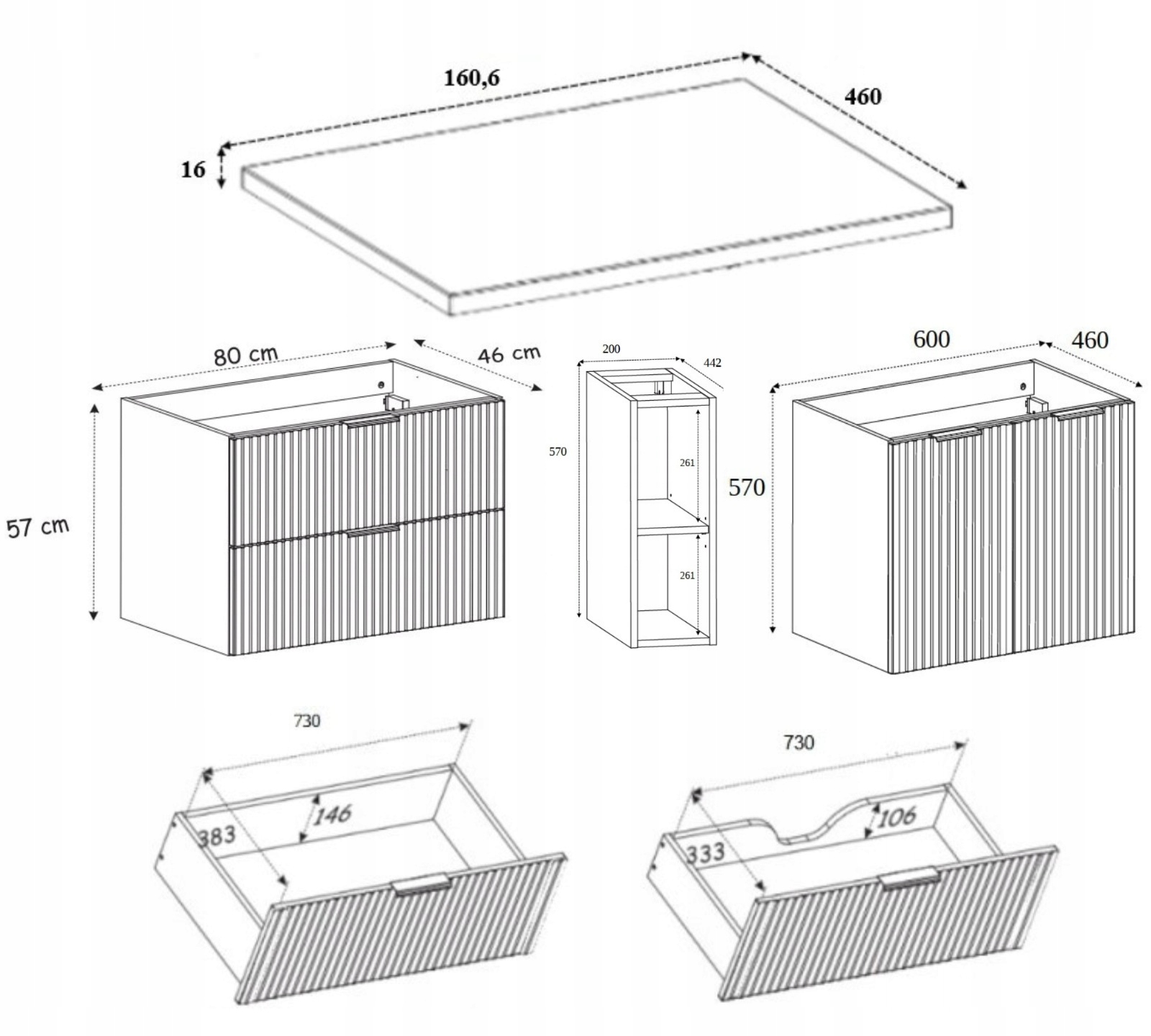 160,6
460
16

80 cm
46 cm
57 cm

200
442
570
261
261
570

600
460

730
383
146

730
333
106