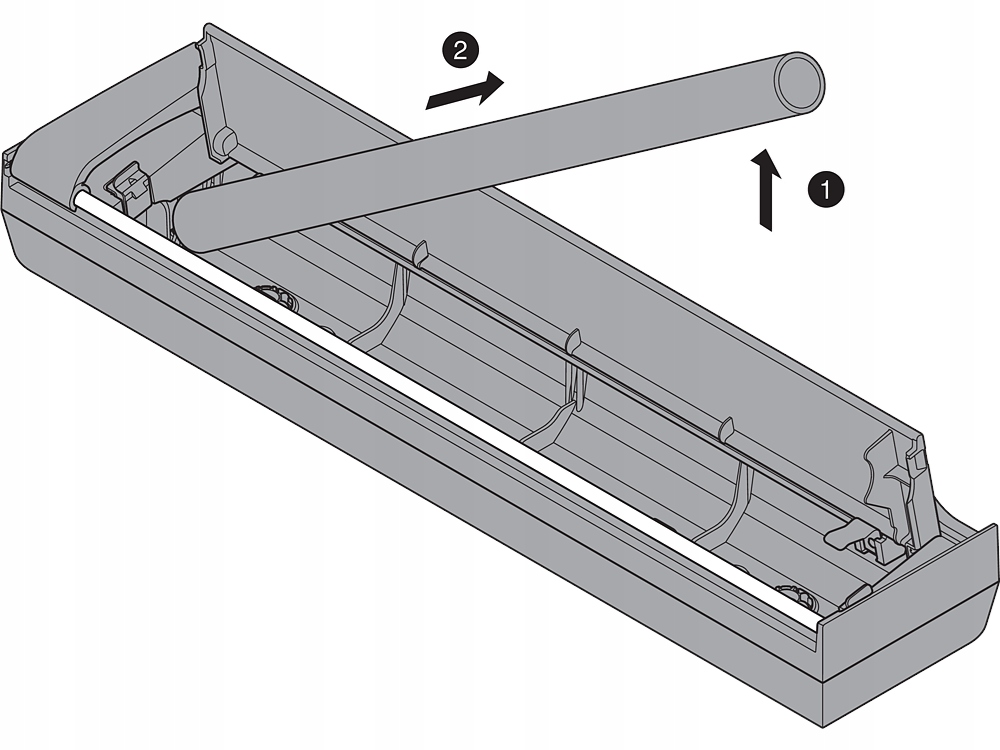 2

1