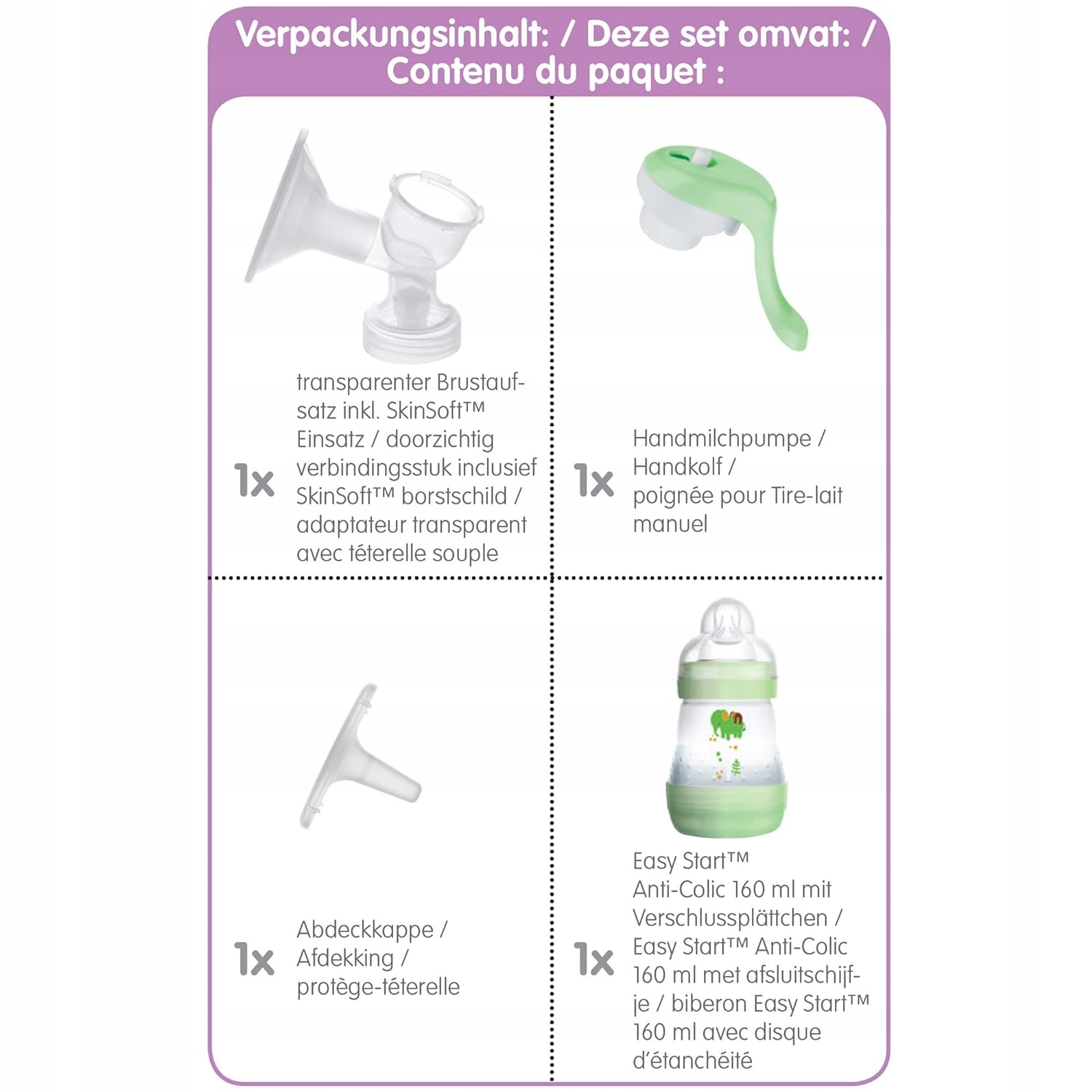 Verpackungsinhalt: / Deze set omvat: / Contenu du paquet :

1x transparenter Brustaufsatz inkl. SkinSoft™ Einsatz / doorzichtig verbindingsstuk inclusief SkinSoft™ borstschild / adaptateur transparent avec téterelle souple

1x Handmilchpumpe / Handkolf / poignée pour Tire-lait manuel

1x Abdeckkappe / Afdekking / protège-téterelle

1x Easy Start™ Anti-Colic 160 ml mit Verschlussplättchen / Easy Start™ Anti-Colic 160 ml met afsluitschijfje / biberon Easy Start™ 160 ml avec disque d'étanchéité