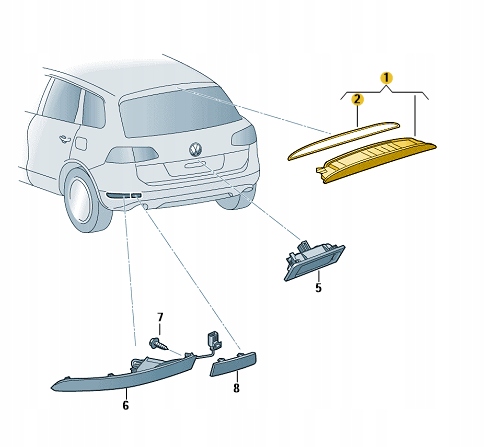 1
2
5
7
6
8