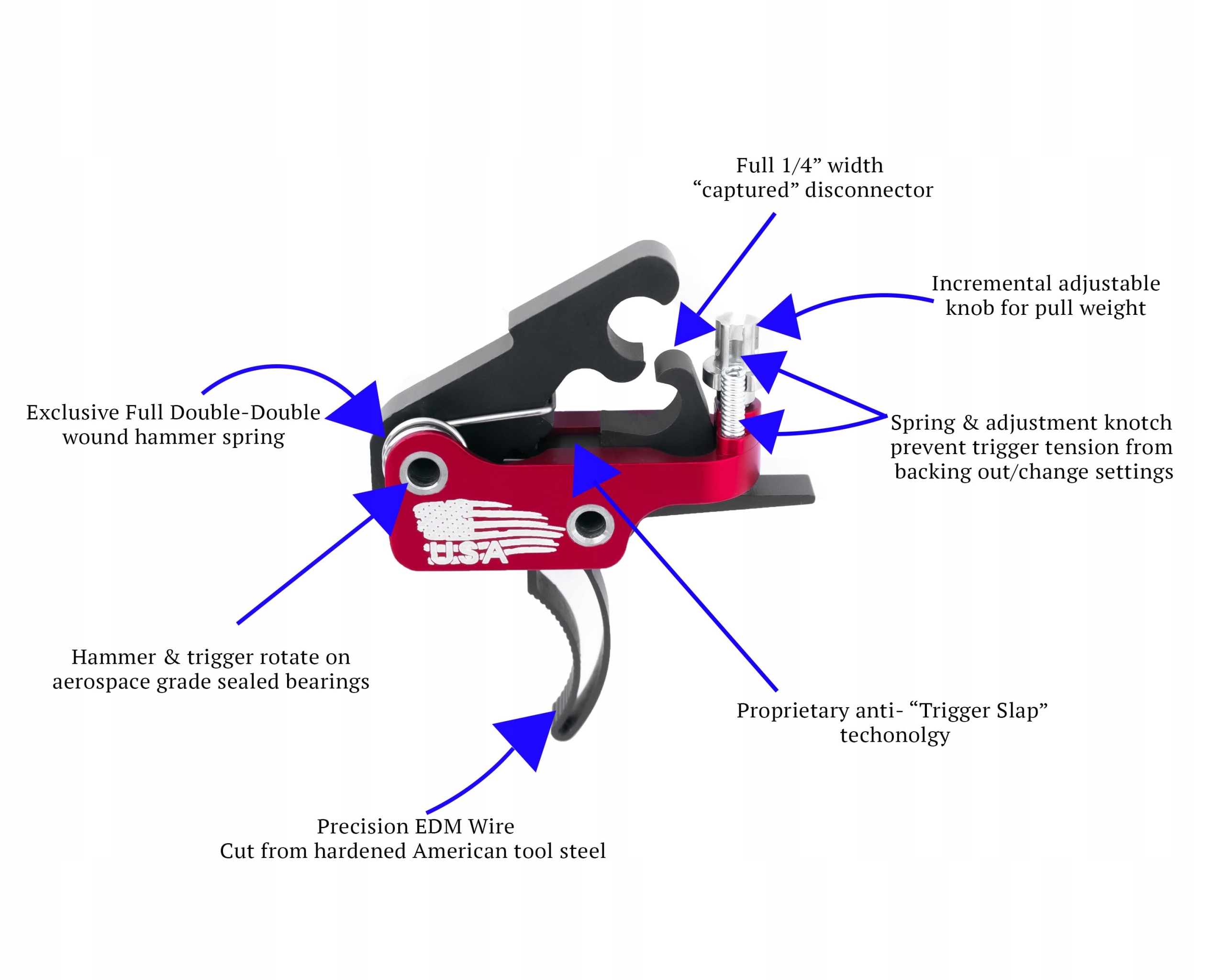 Full 1/4” width
“captured” disconnector

Incremental adjustable
knob for pull weight

Exclusive Full Double-Double
wound hammer spring

Spring & adjustment knotch
prevent trigger tension from
backing out/change settings

USA

Hammer & trigger rotate on
aerospace grade sealed bearings

Proprietary anti- “Trigger Slap”
techonolgy

Precision EDM Wire
Cut from hardened American tool steel