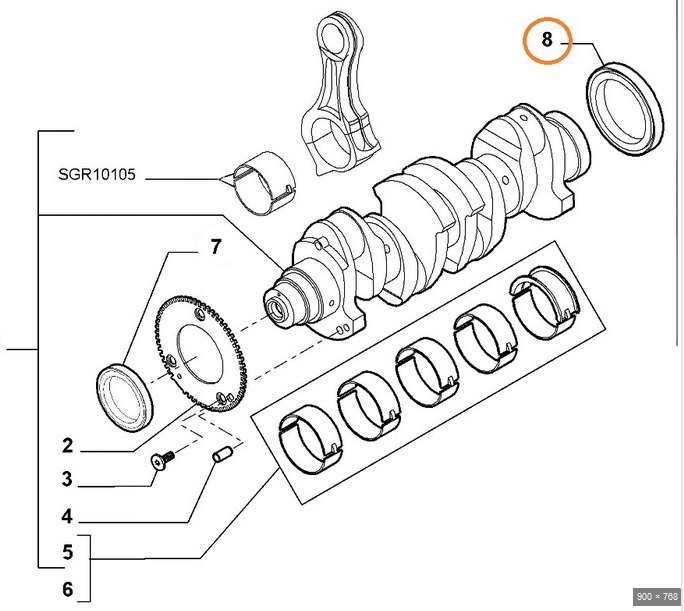 8

SGR10105

7

2

3

4

5

6

900 × 768