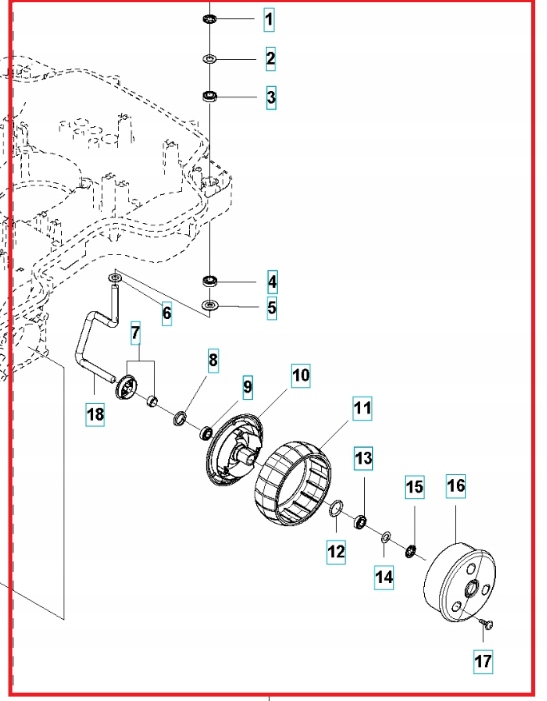 1
2
3
4
5
6
7
8
9
10
11
13
15
16
18
12
14
17